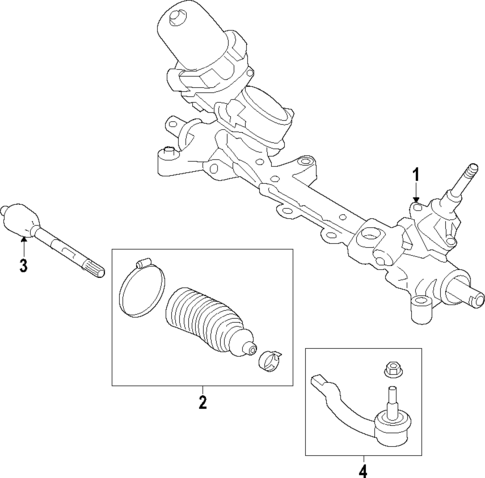 1
3
2
4