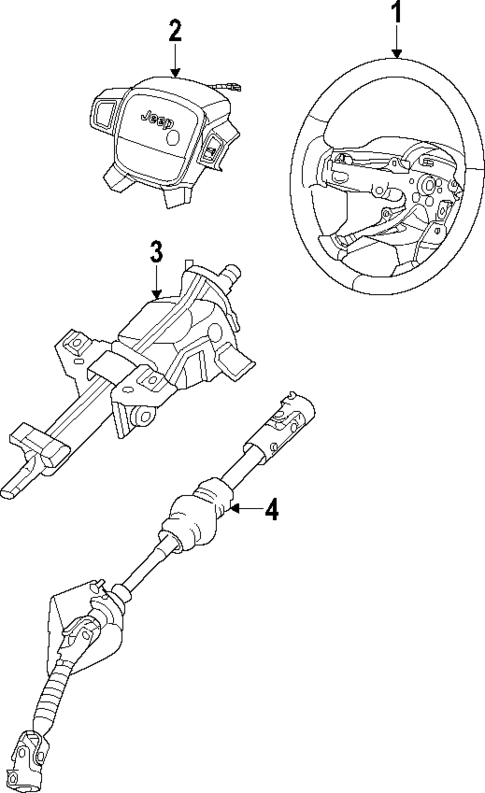 2
1
Jeep
3
4