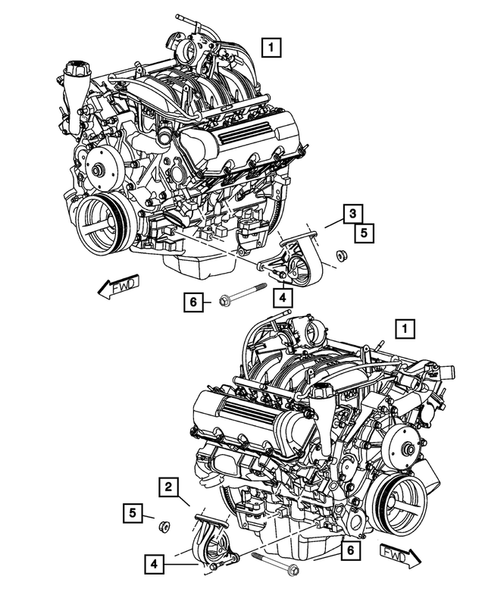 1
3
5
FWD
6
4
1
2
5
4
6
FWD