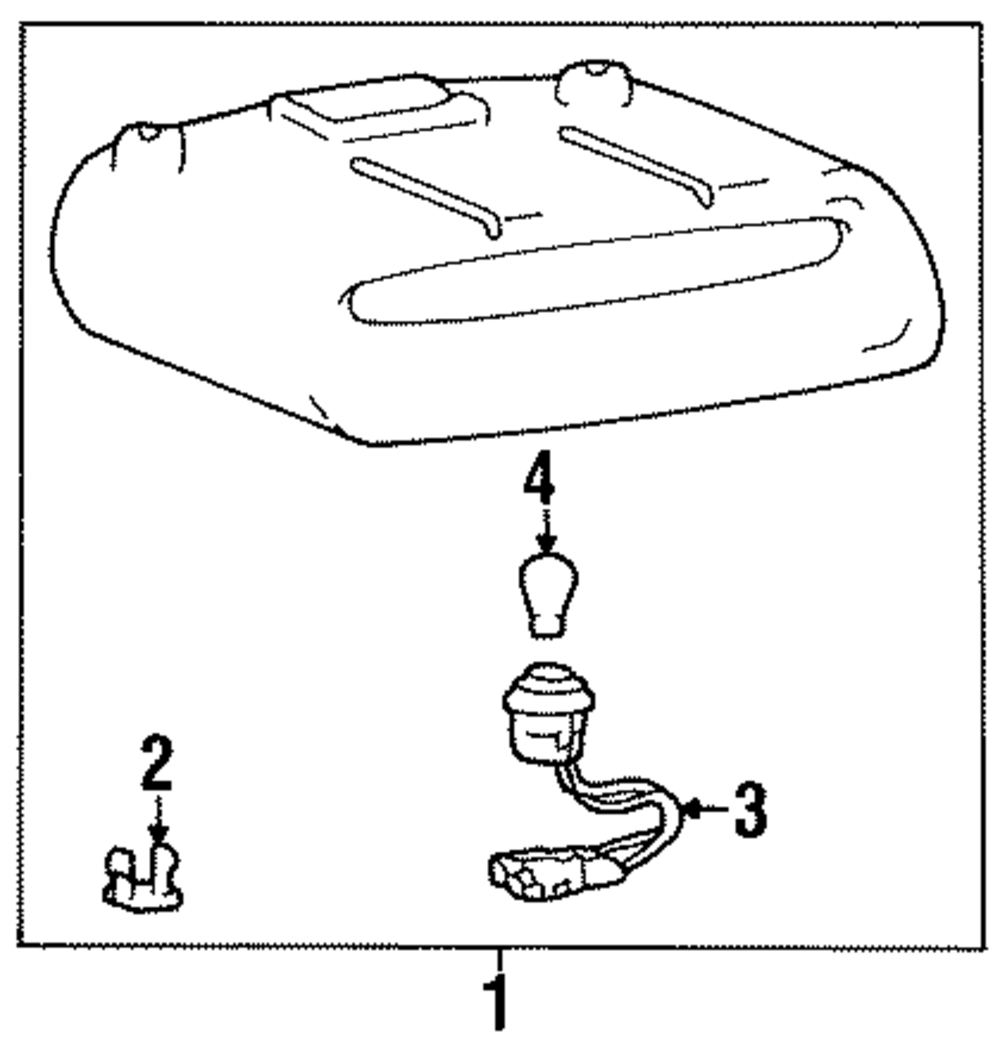 4
2
3
1