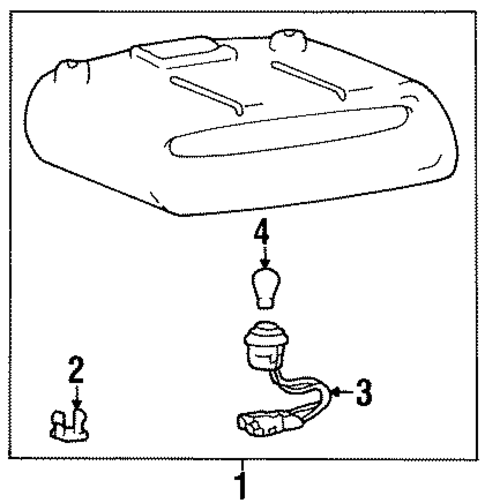 4
2
3
1