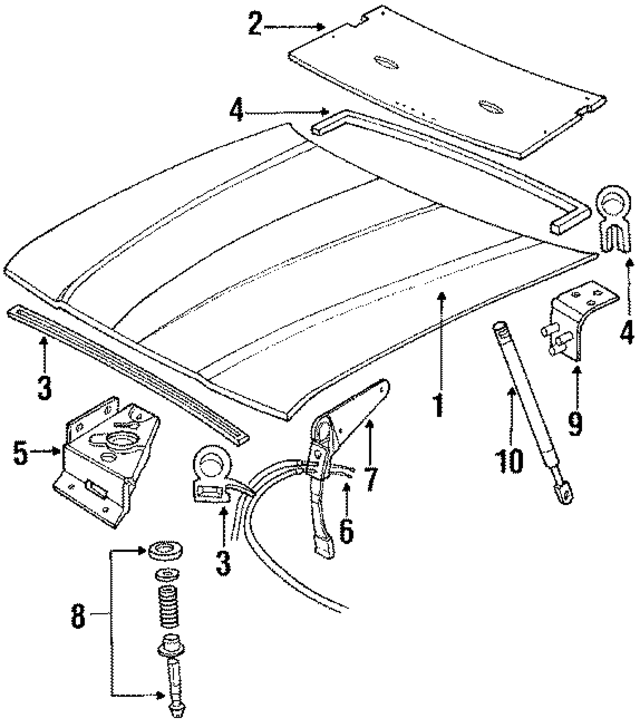 2
4
4
3
1
9
10
5
7
6
3
8