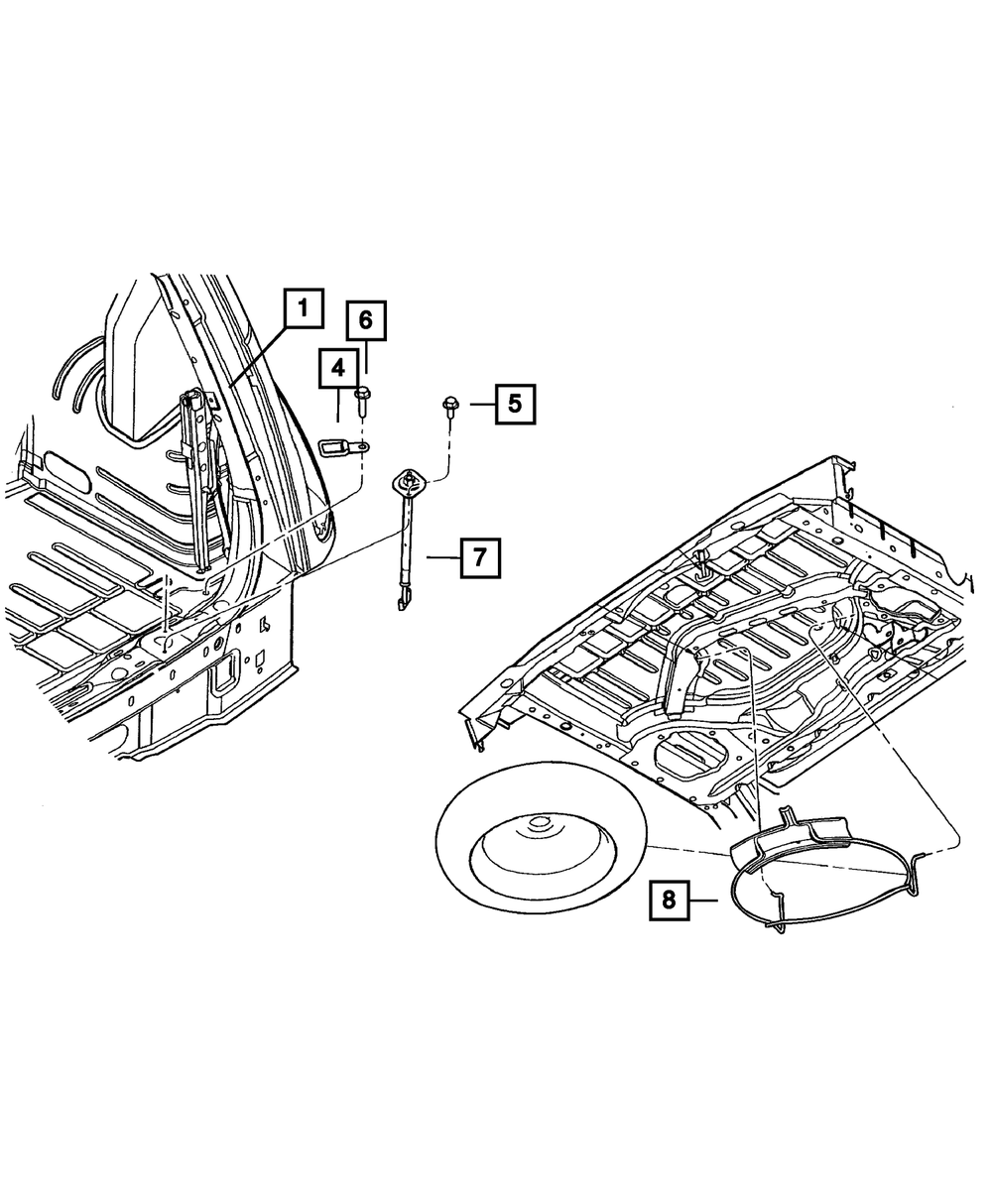 1
6
4
5
7
8