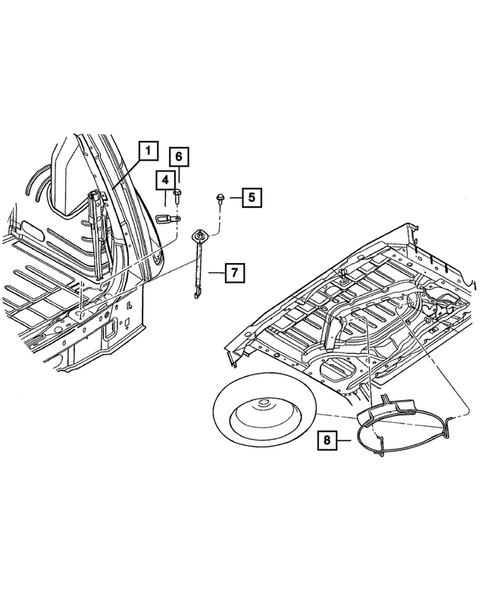 1
6
4
5
7
8