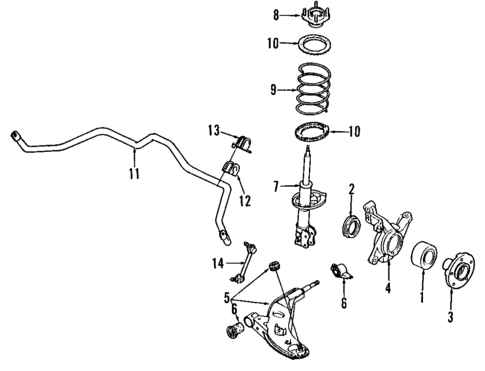 8
10
9
13
10
11
12
7
2
14
5
6
6
4
1
3