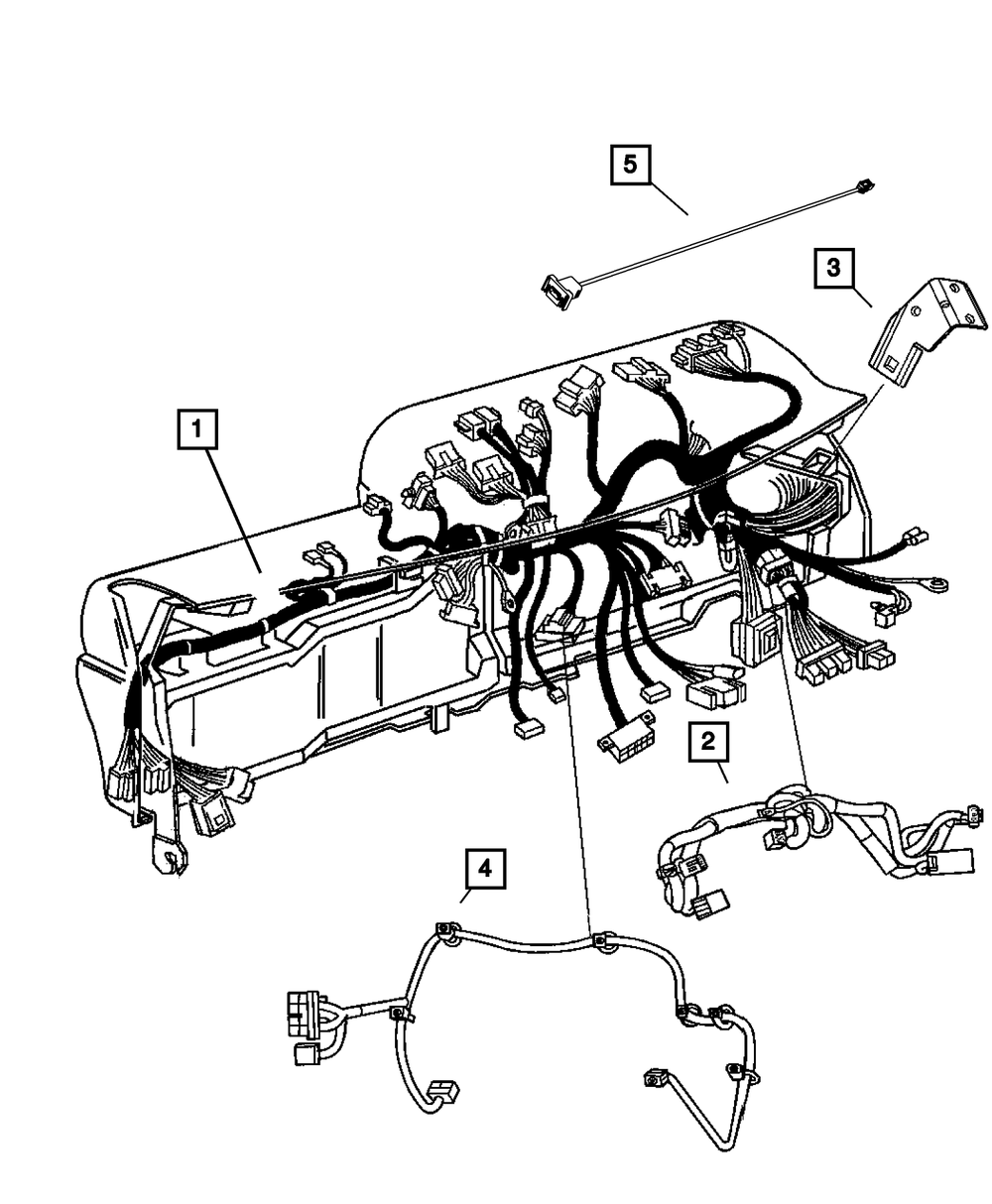 5

3

1

2

4