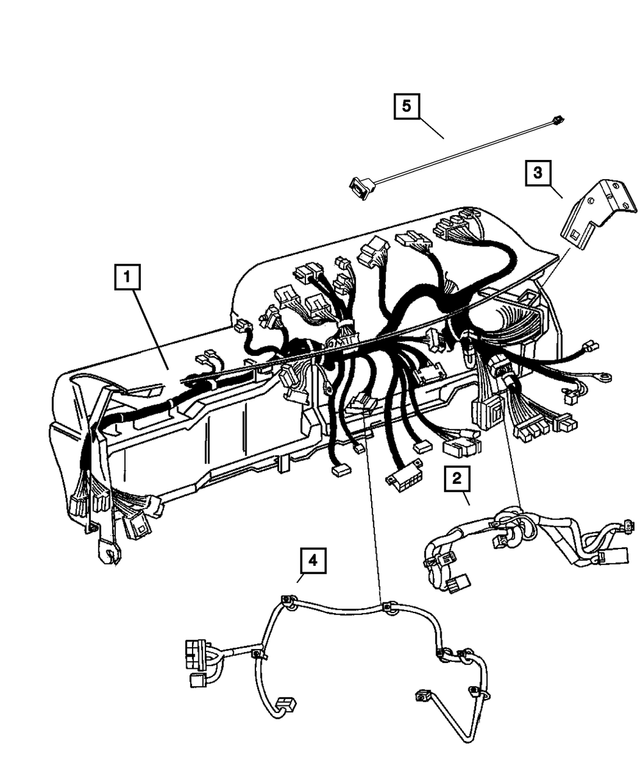 5
3
1
2
4