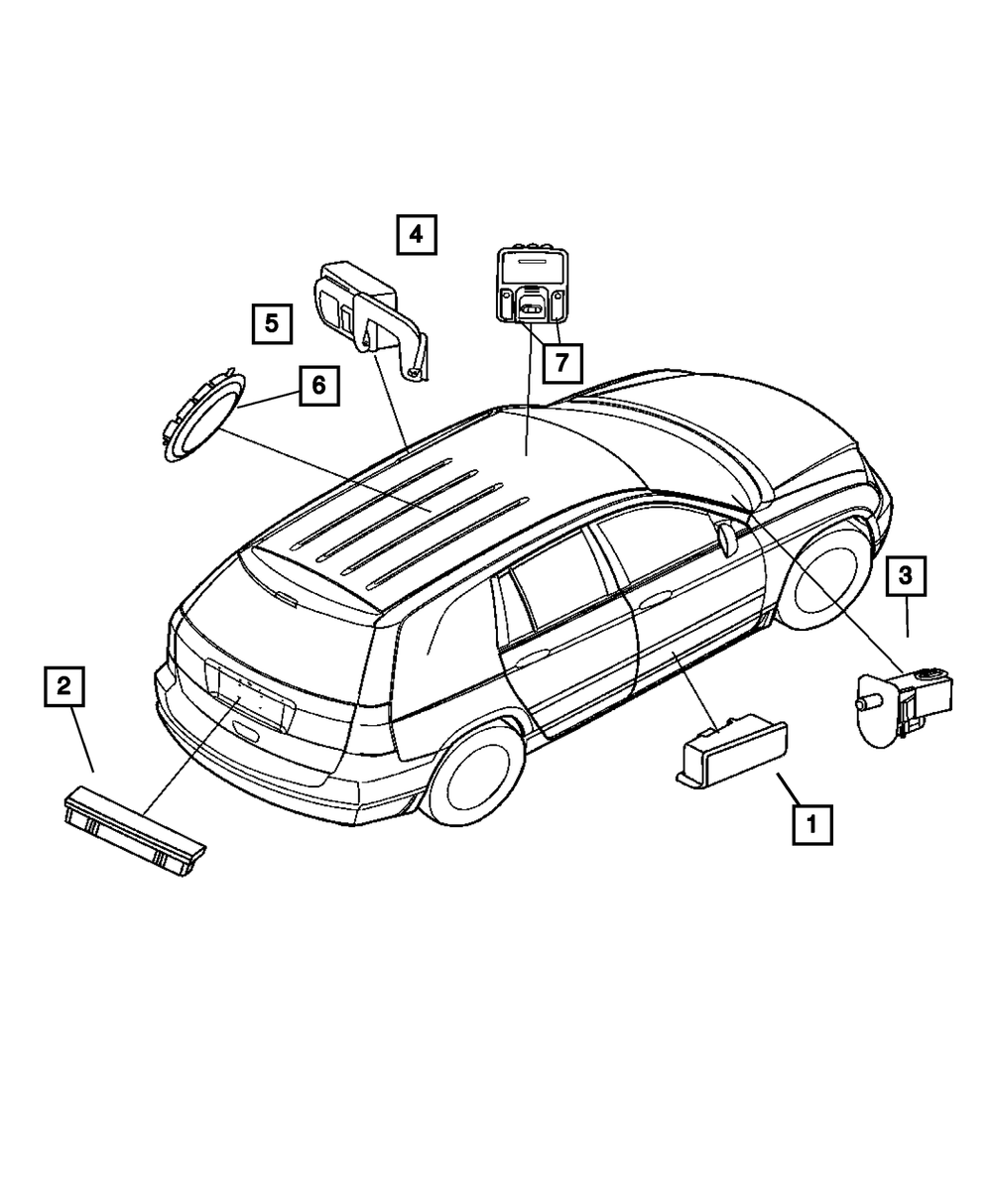 4
5
6
7
3
2
1