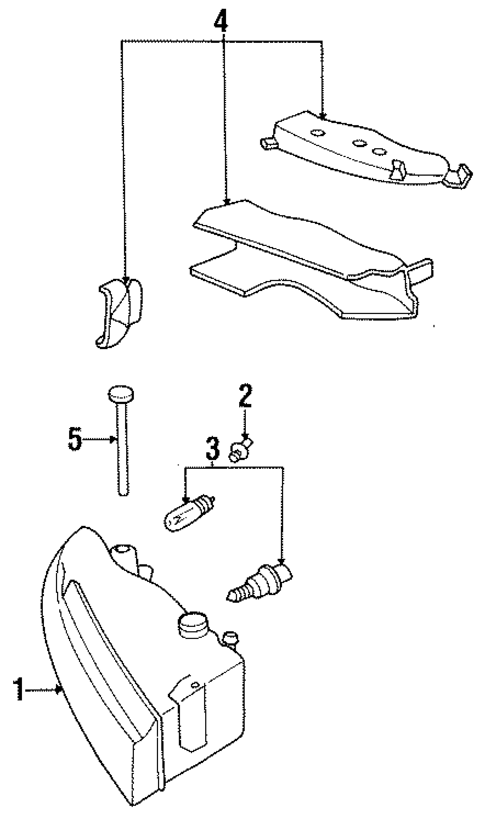 4
2
5
3
1