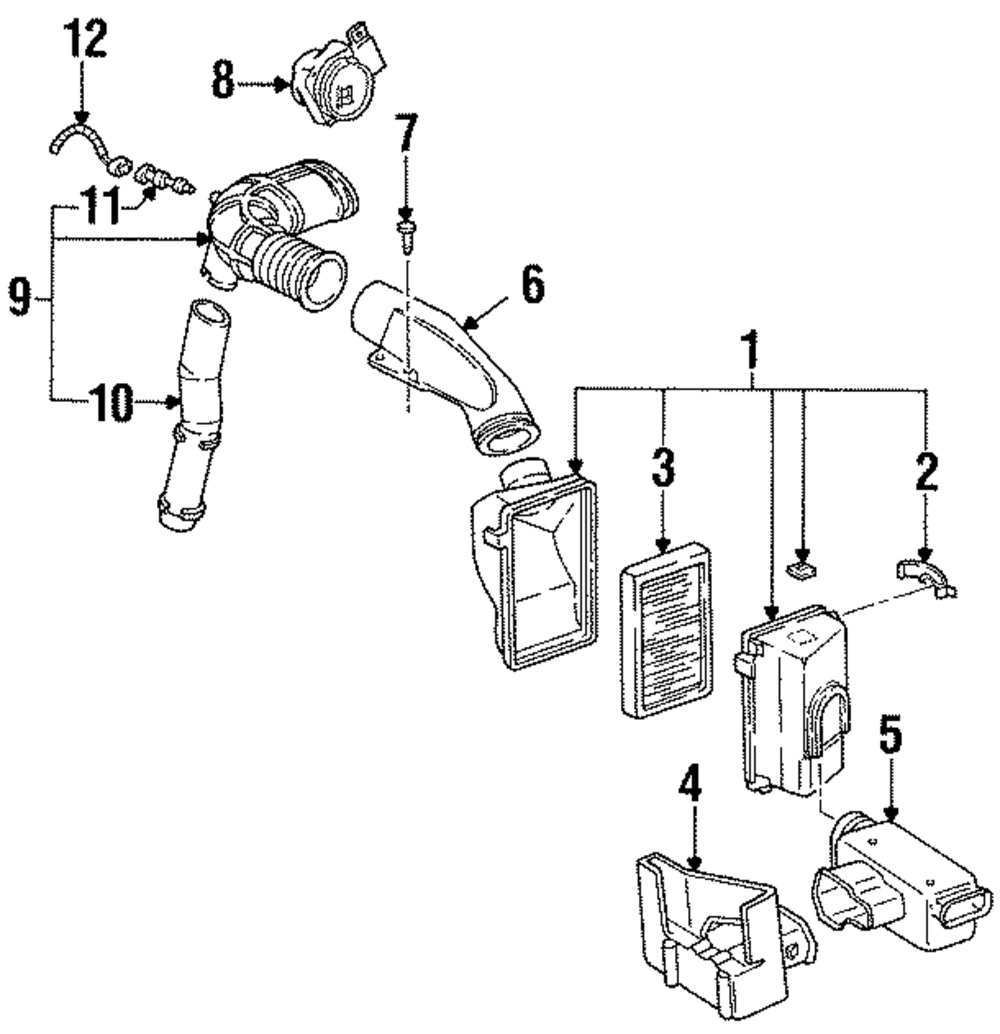 12
8
7
11
9
6
10
1
3
2
5
4