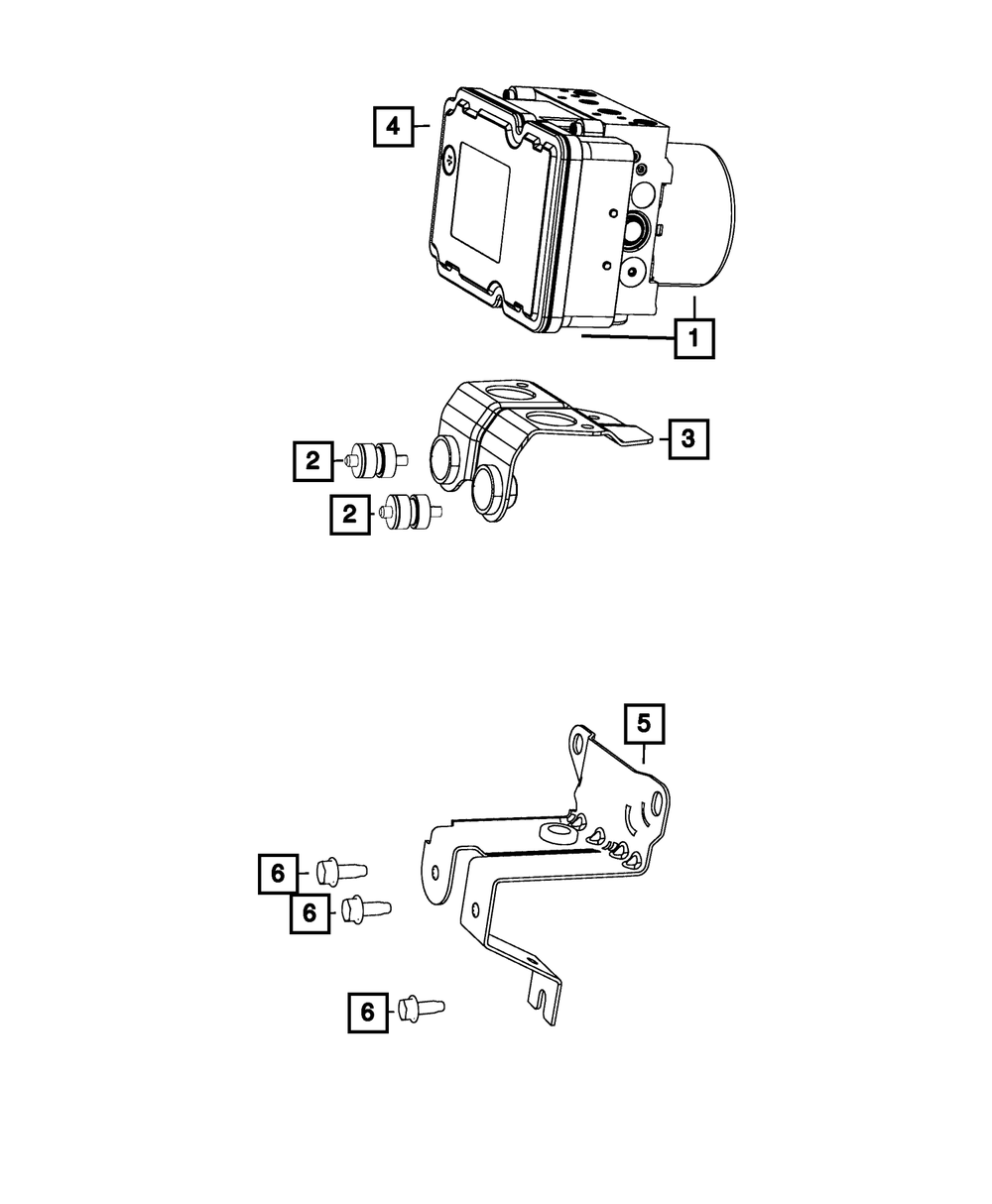 4

1

3

2

2

5

6

6

6