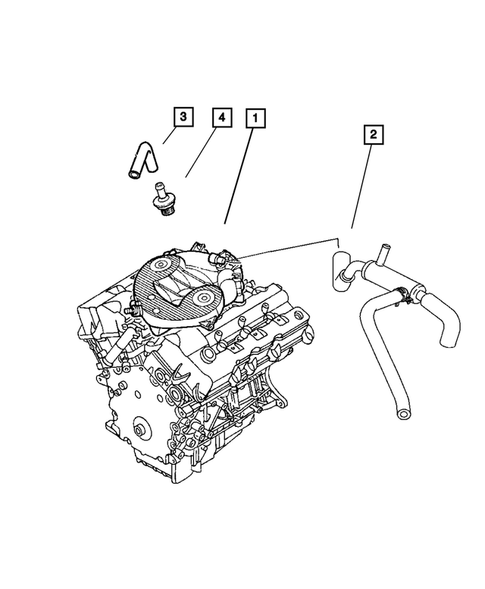 3
4
1
2