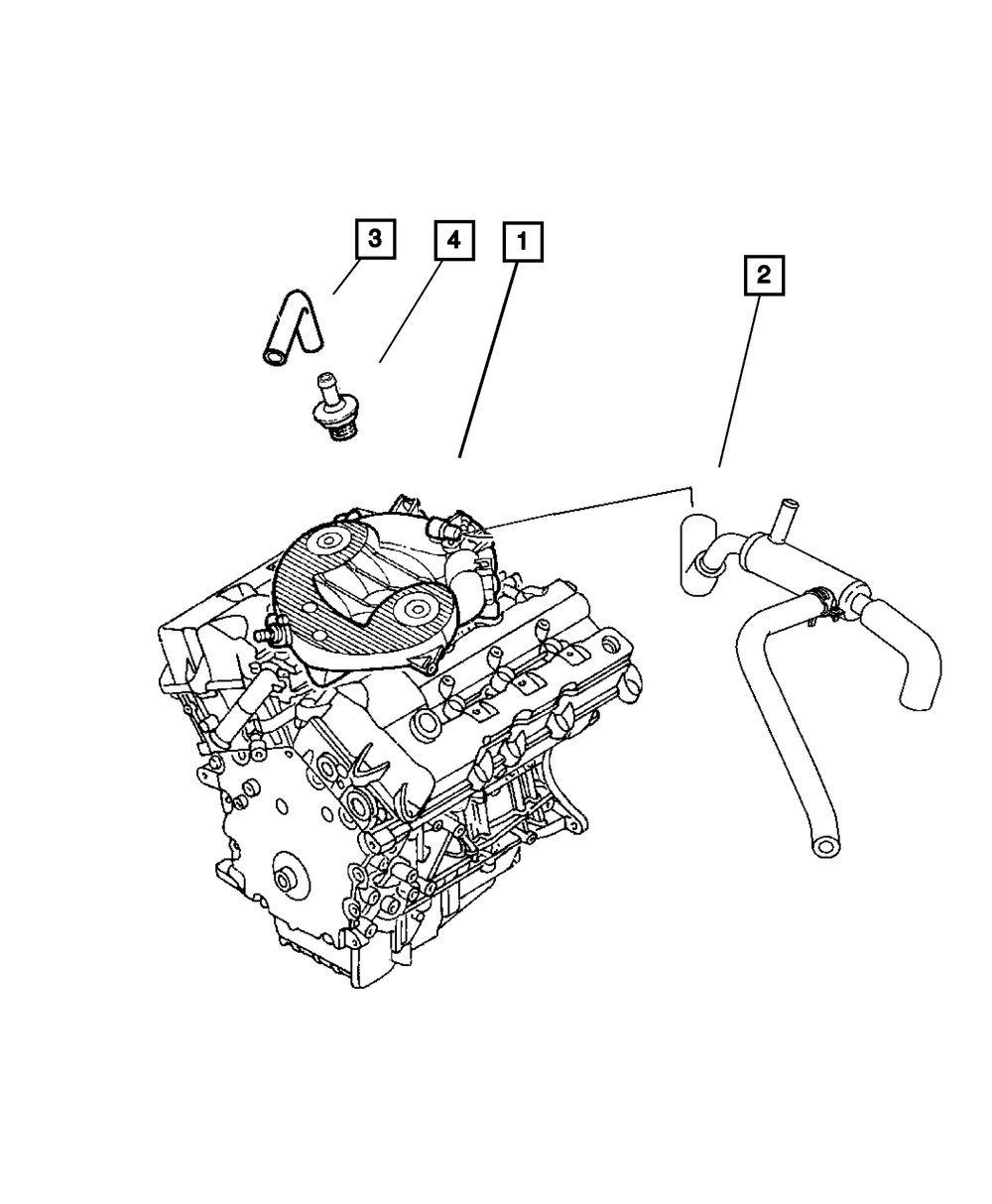 3
4
1
2