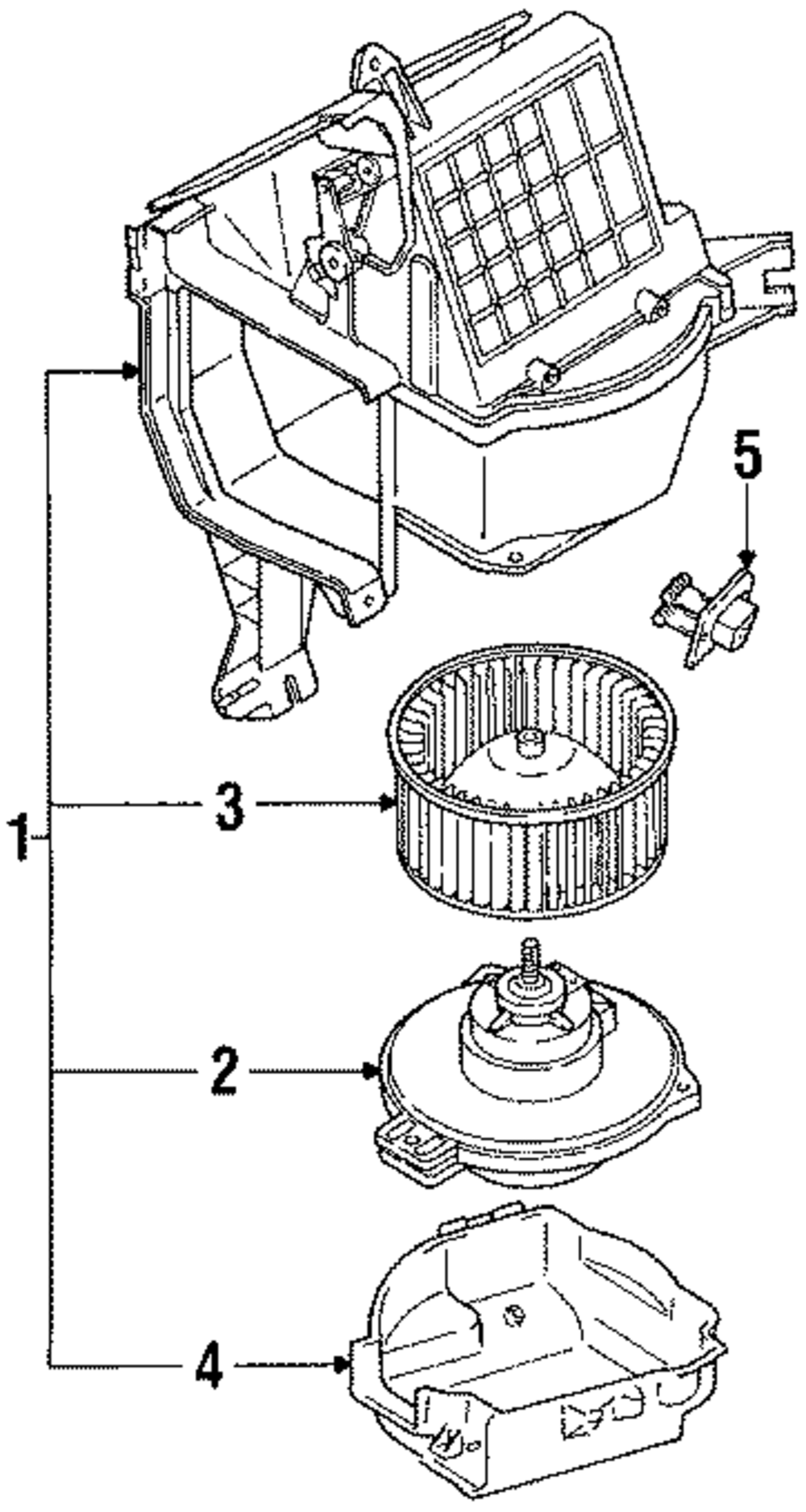 5
1
3
2
4