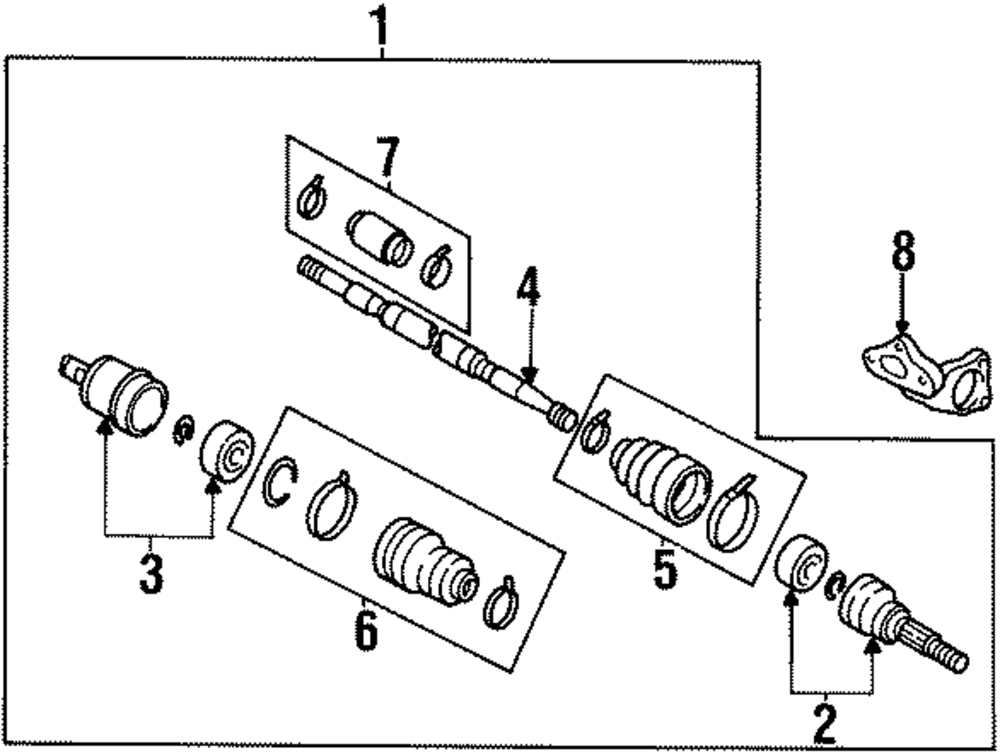 1
7
8
4
3
6
5
2