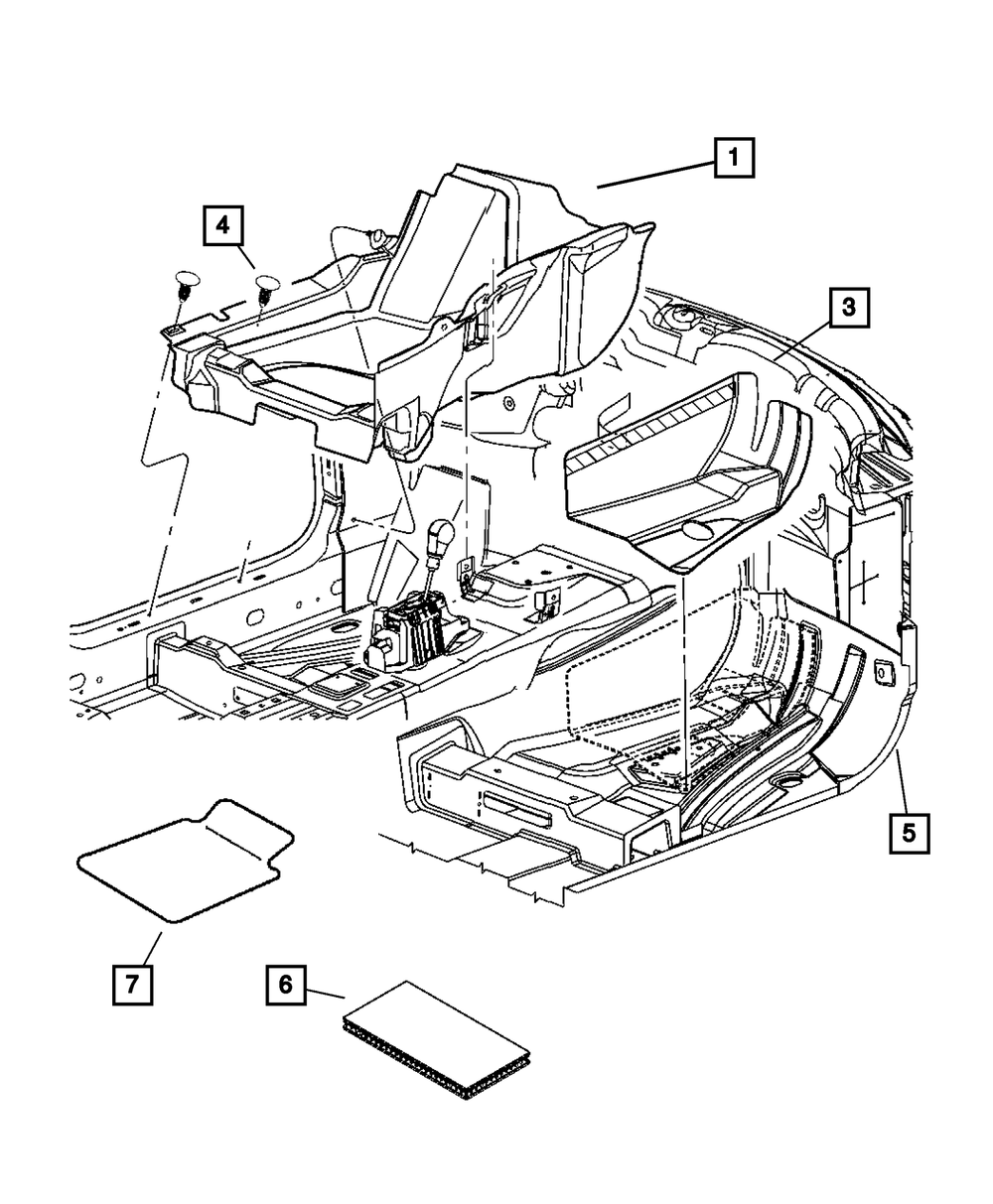 1
4
3
5
7
6