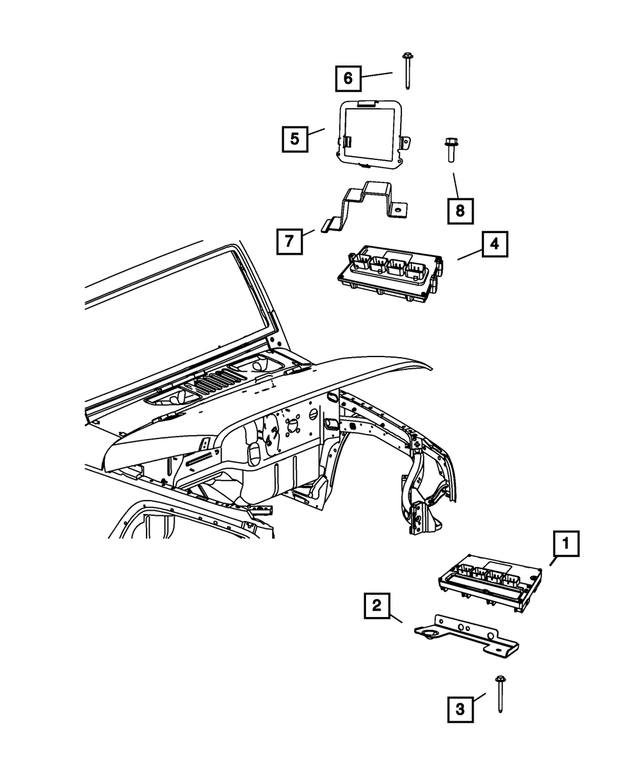 6
5
8
7
4
1
2
3