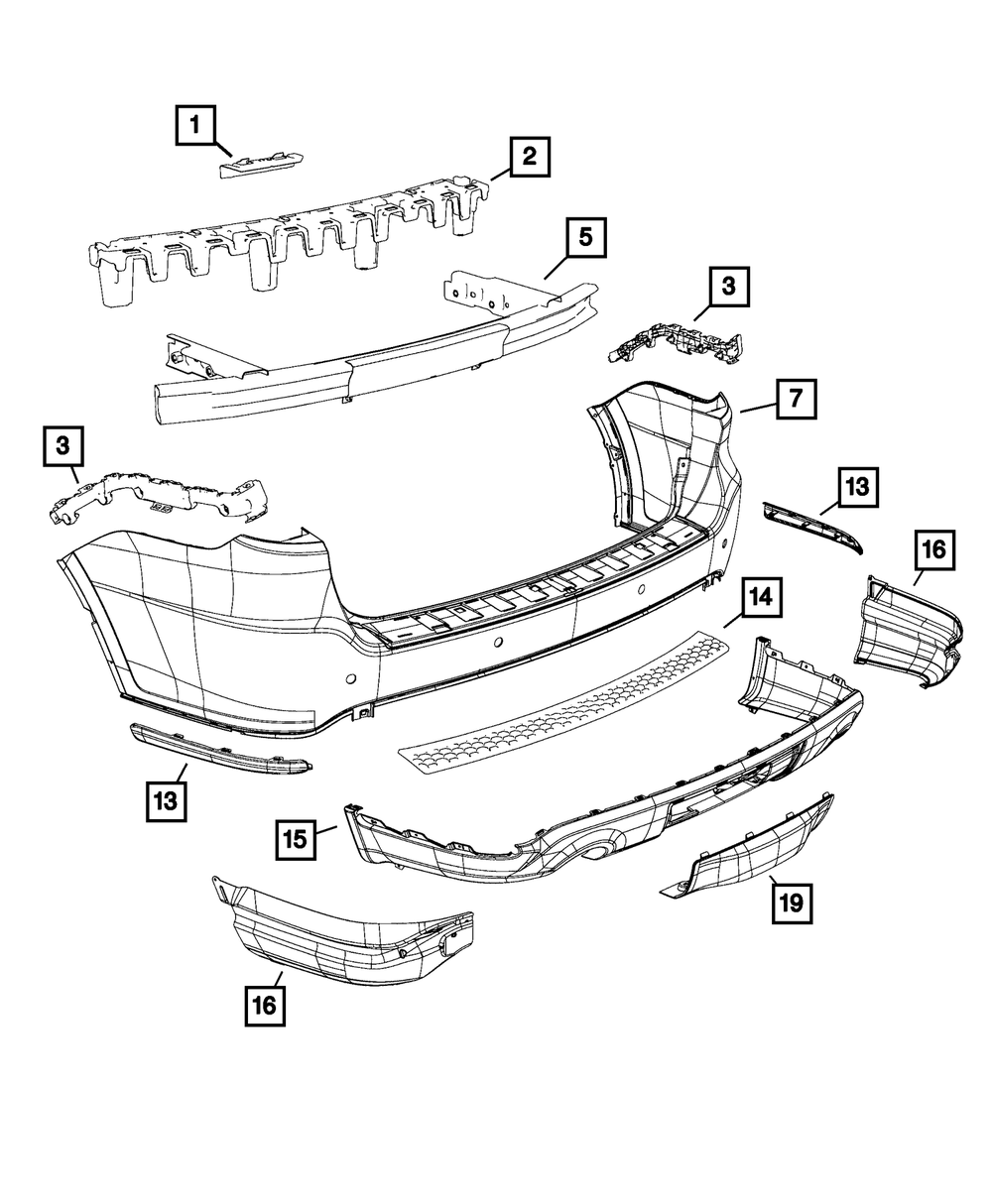 1
2
5
3
7
3
13
16
14
13
15
19
16