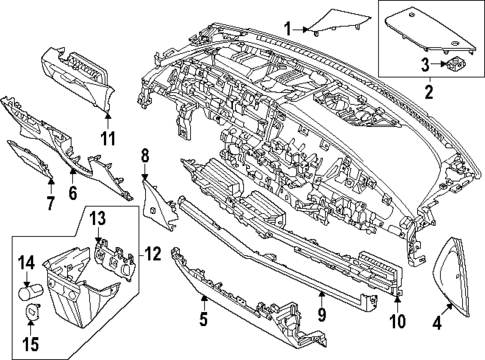 1
3
2
11
8
7
6
13
12
14
15
5
9
10
4