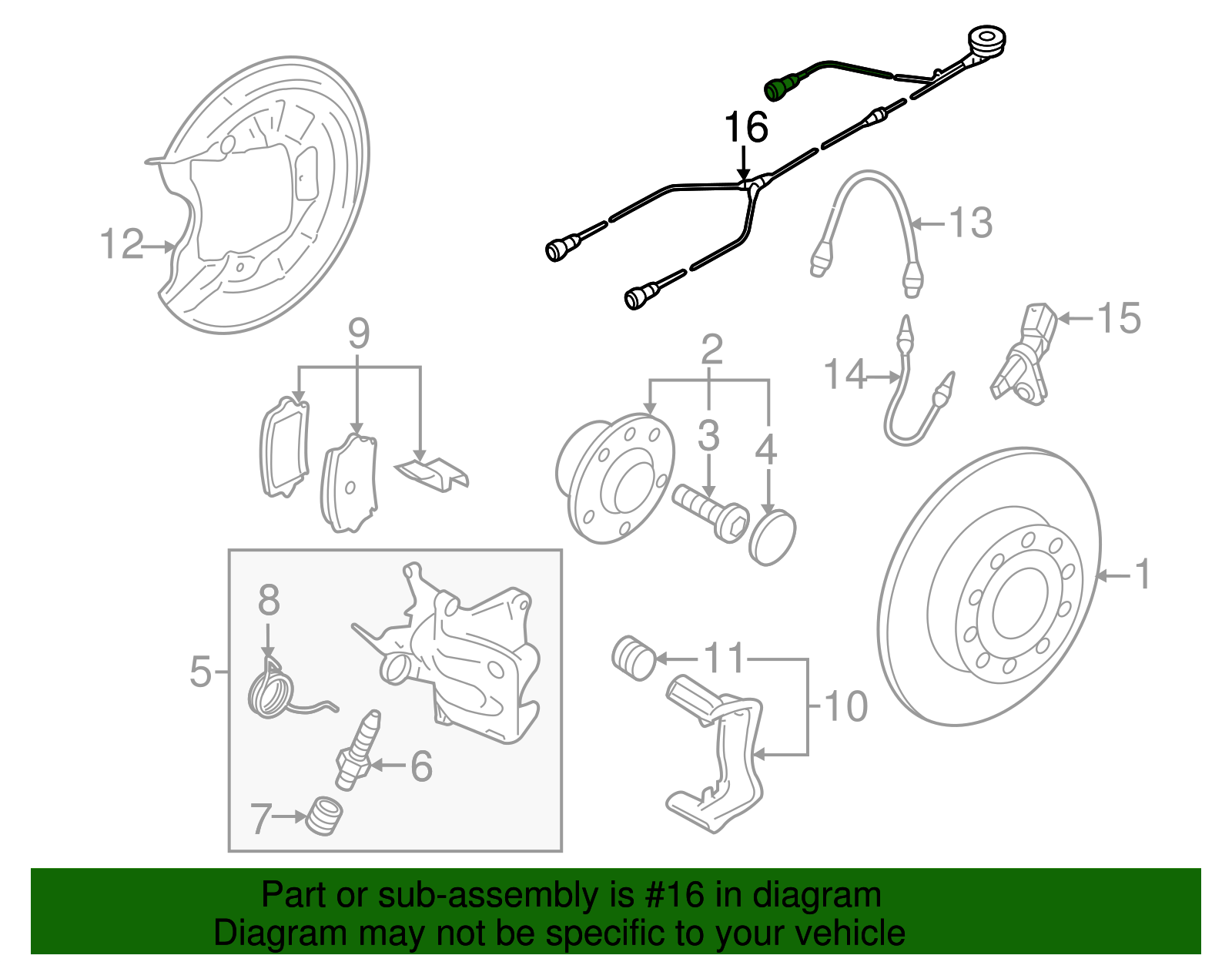 16

12

13

15

9

2

14

3

4

1

8

5

11

10

6

7

Part or sub-assembly is #16 in diagram
Diagram may not be specific to your vehicle