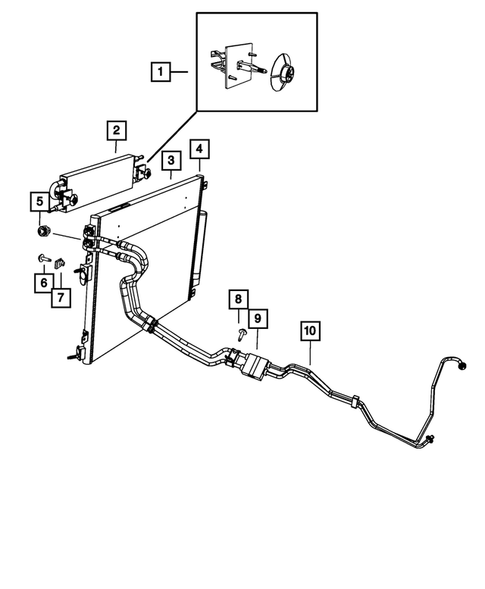 1
2
3
4
5
6
7
8
9
10