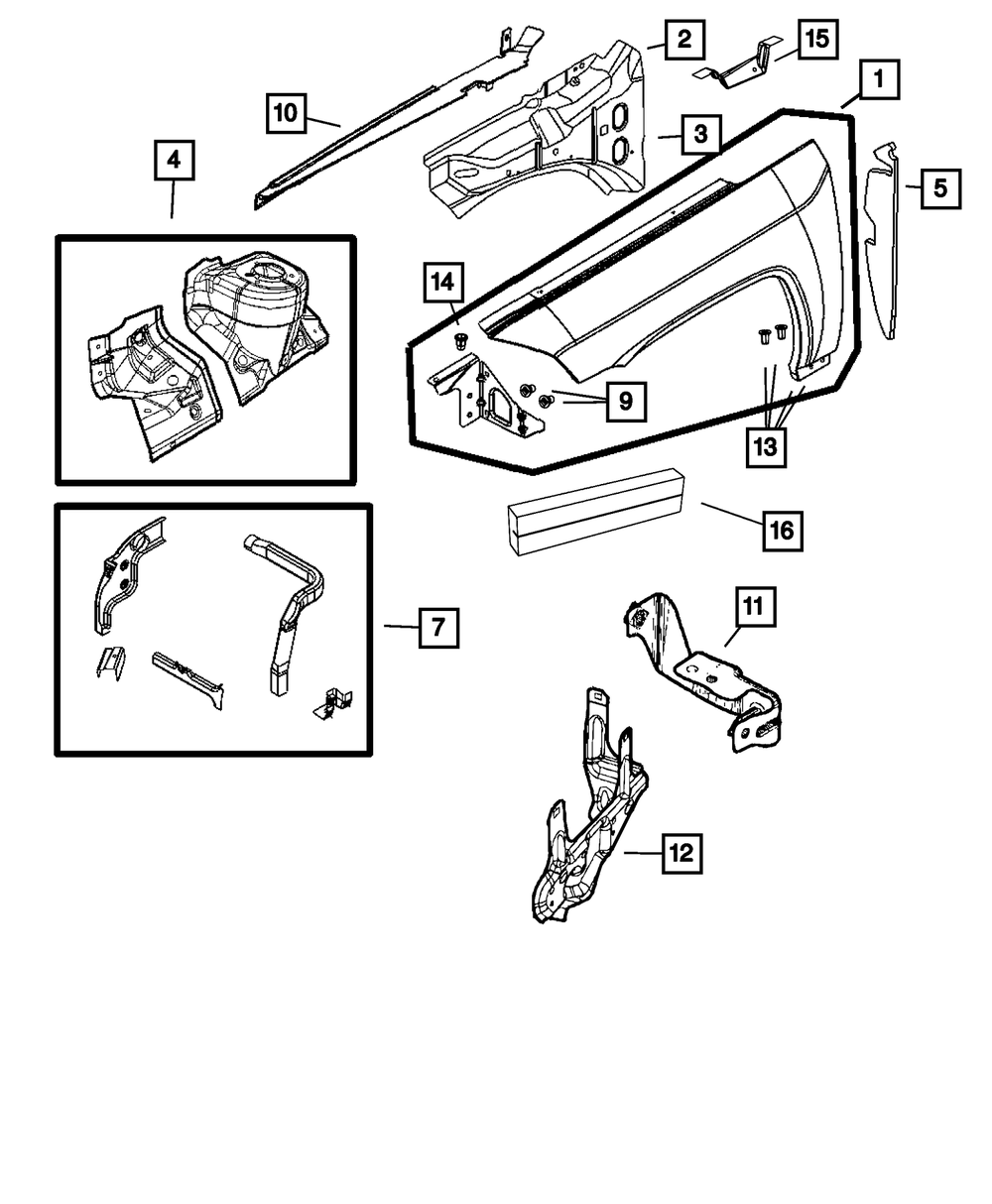 2
15
1
10
3
4
5
14
9
13
16
7
11
12