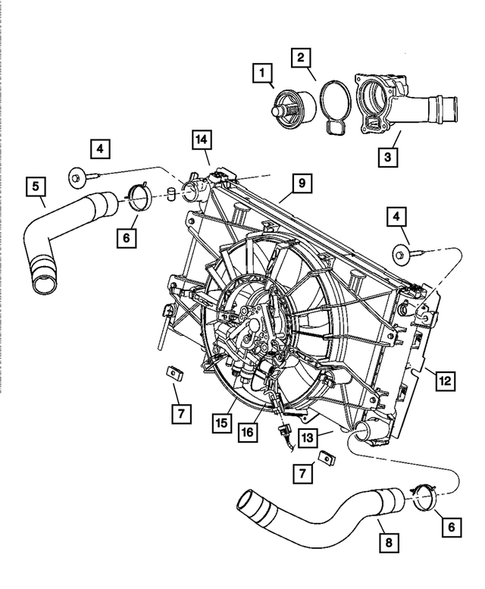 1
2
3
4
14
5
6
9
4
12
7
15
16
13
7
6
8