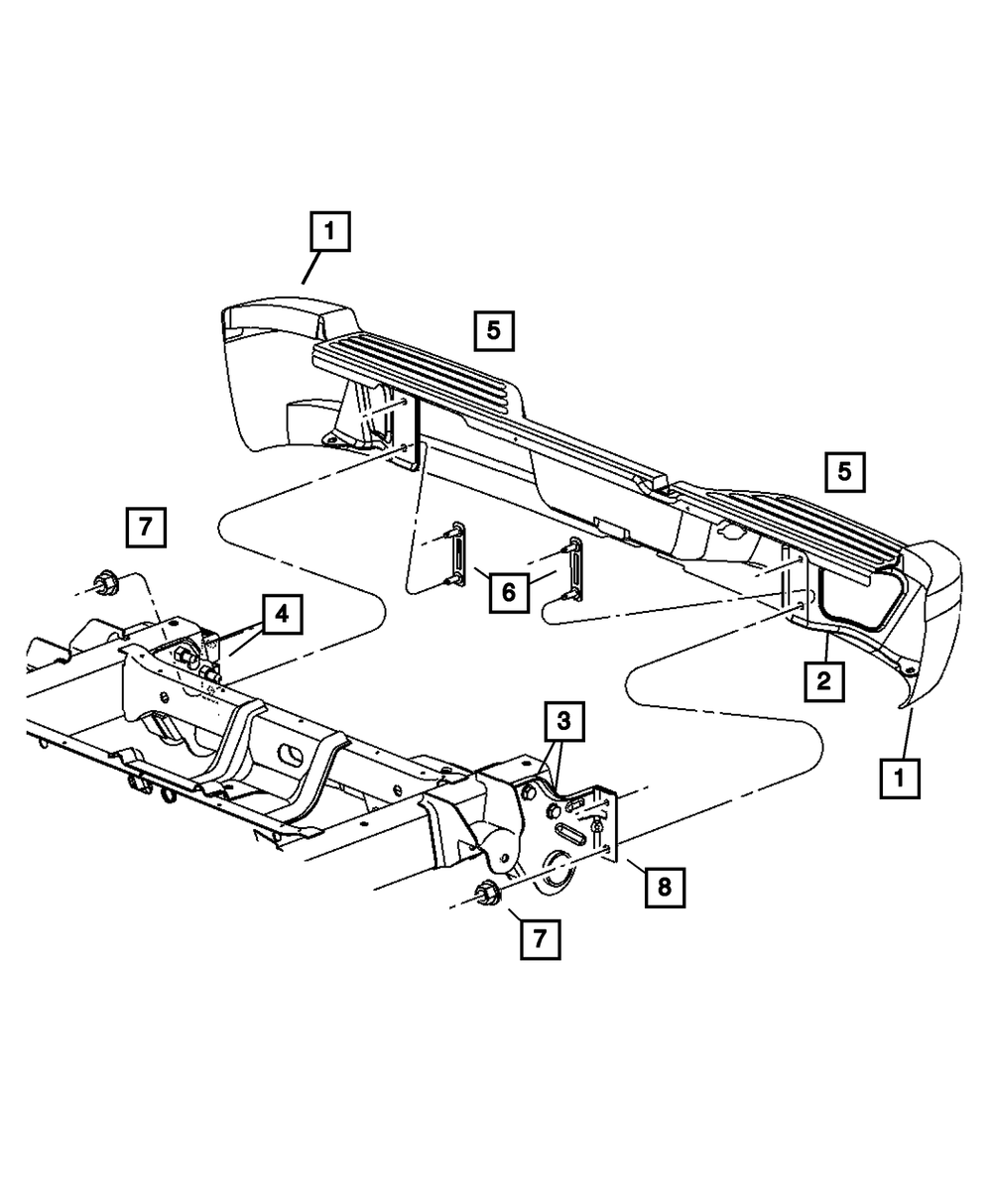 1
5
5
7
6
4
2
3
1
8
7