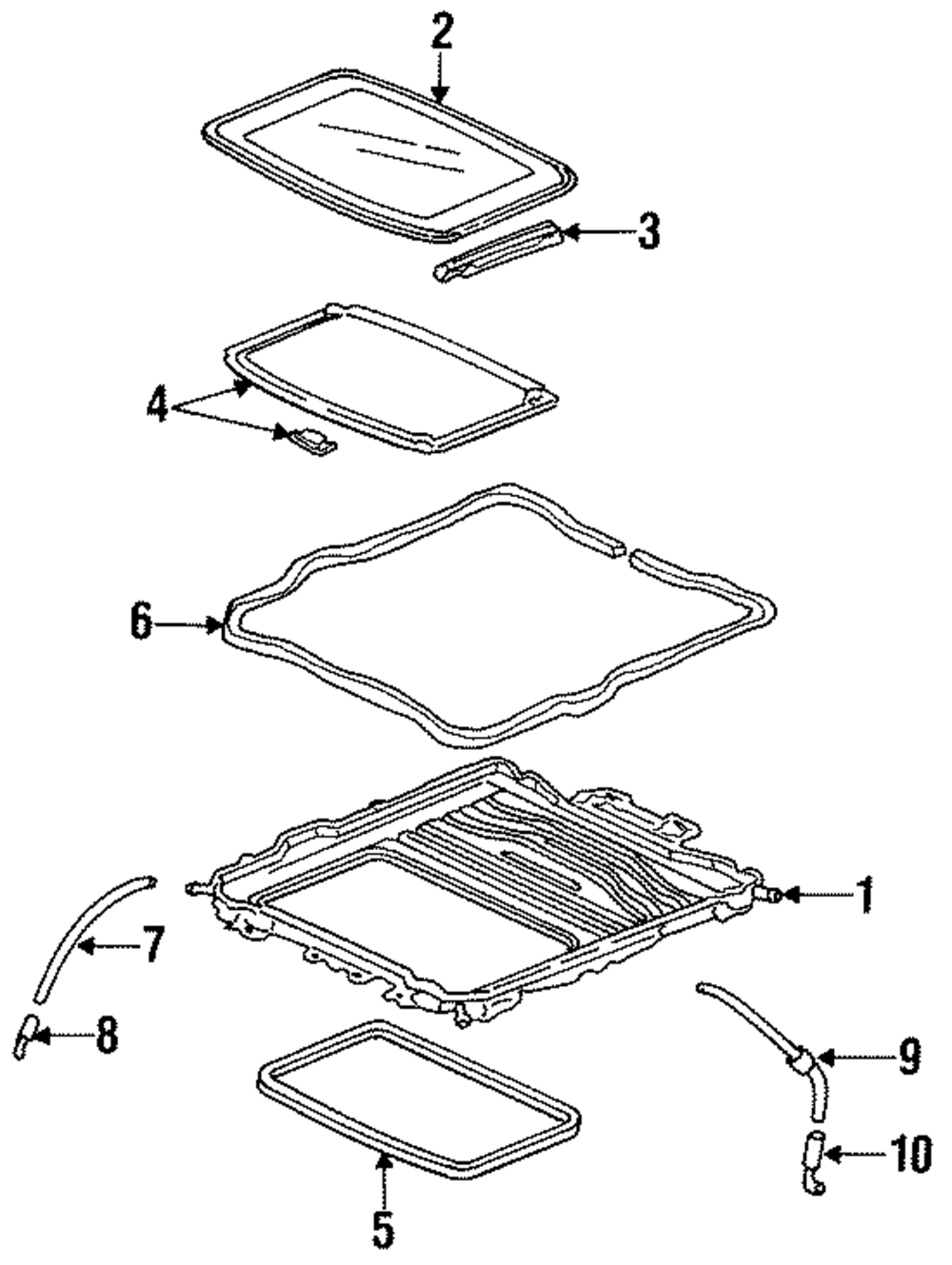 2
3
4
6
1
7
8
9
10
5