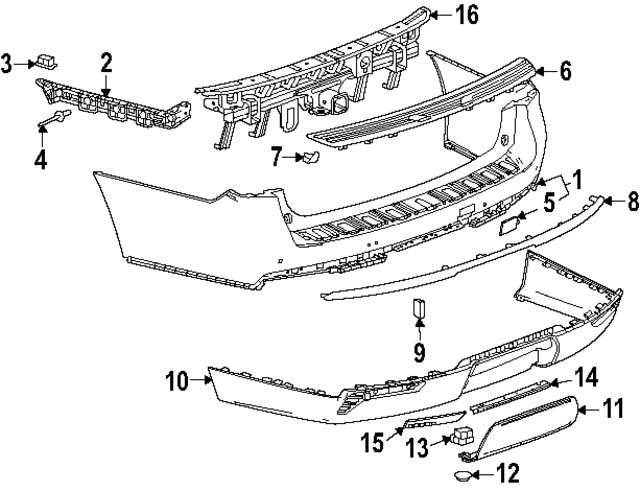 16
3
2
6
4
7
1
5
8
9
10
14
11
15
13
12