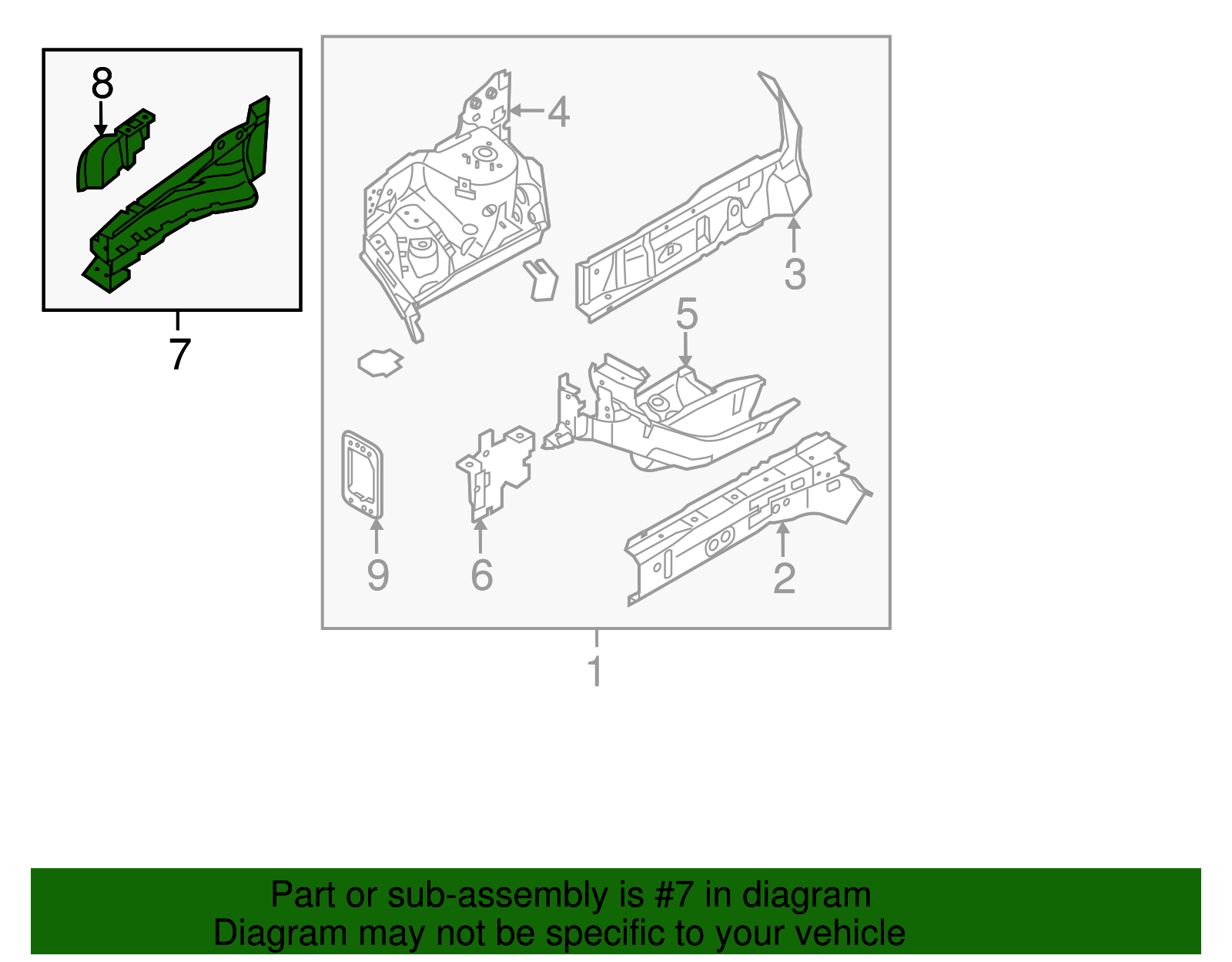 8
7
4
3
5
9
6
2
1

Part or sub-assembly is #7 in diagram
Diagram may not be specific to your vehicle