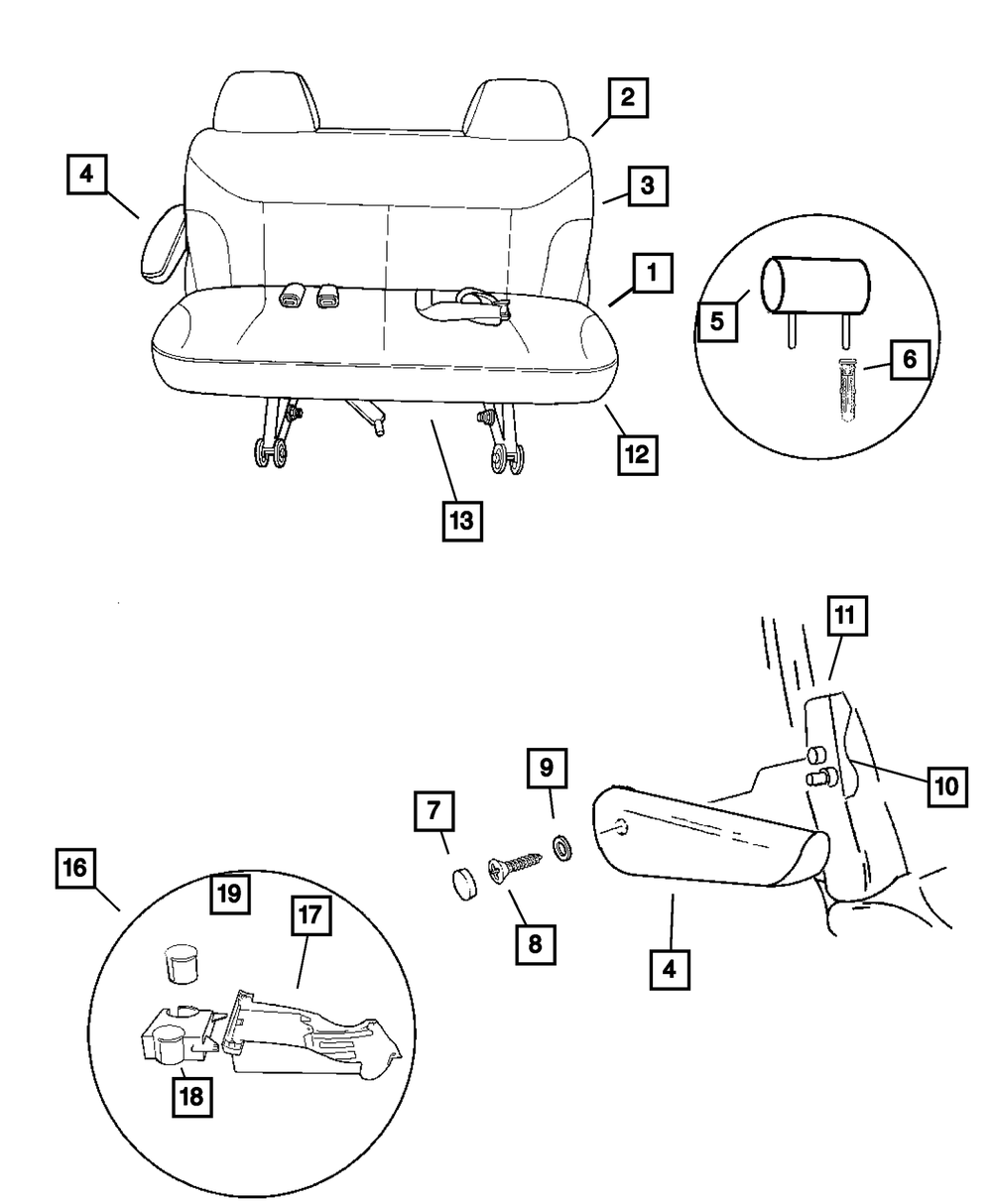 2
4
3
1
5
6
12
13
11
9
10
7
16
19
17
8
4
18