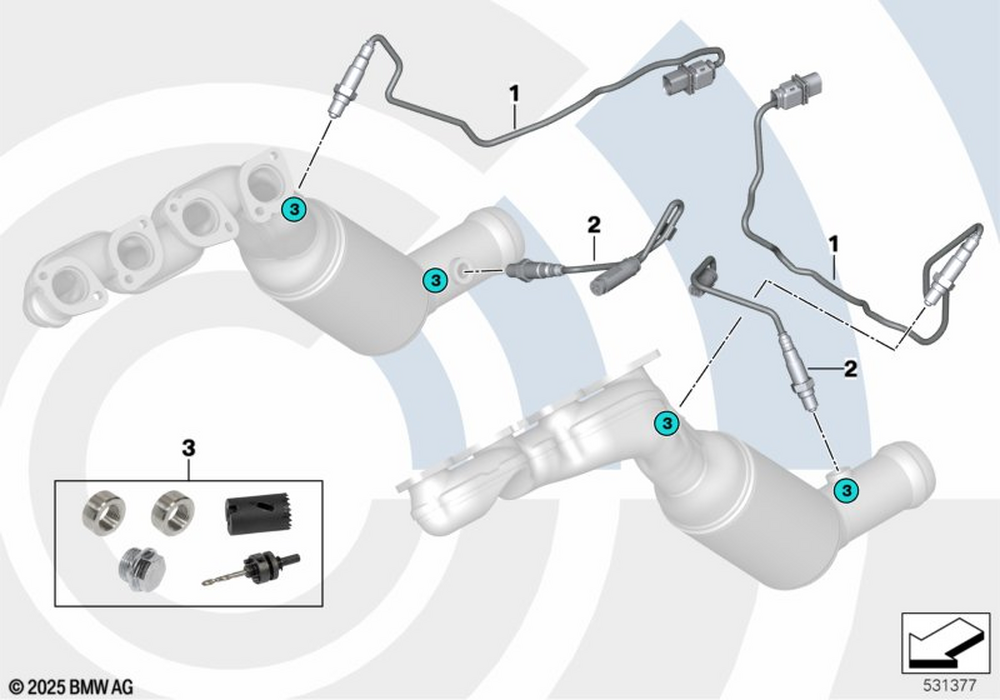 1
3
2
3
1
2
3
3
3
© 2025 BMW AG
531377