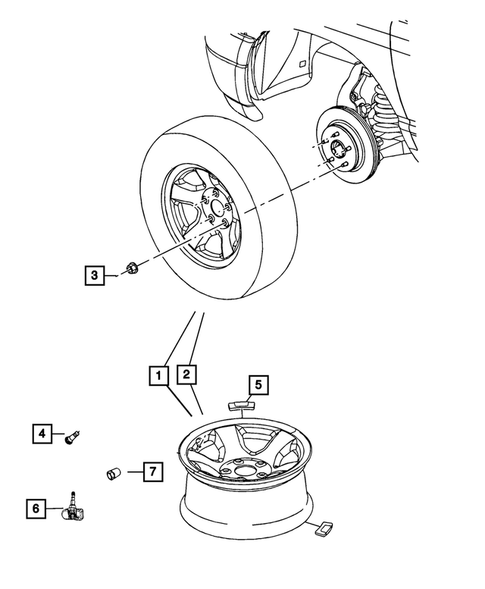 3
1
2
5
4
7
6