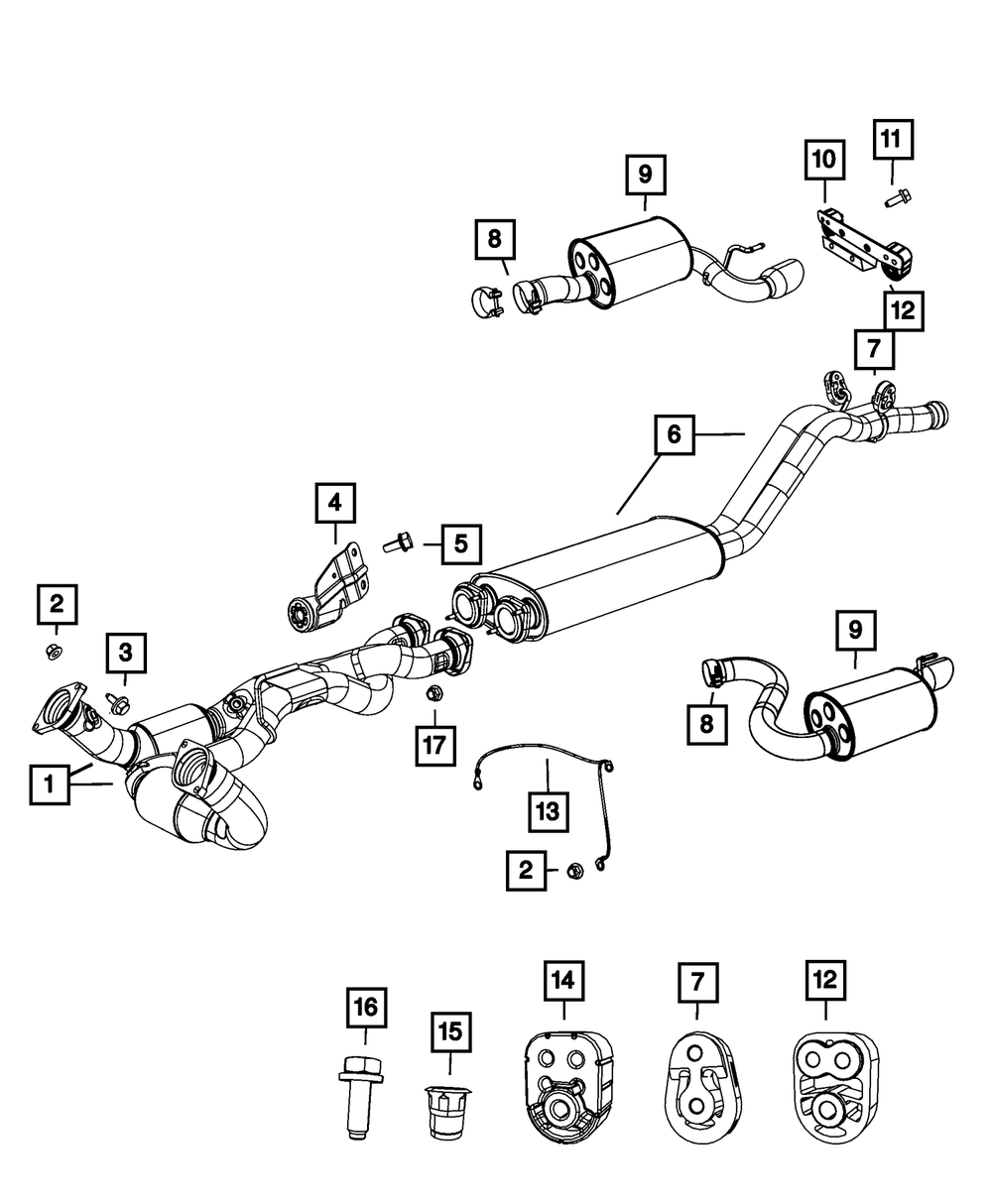 9
10
11
8
12
7
6
4
5
2
3
9
8
17
1
13
2
16
15
14
7
12