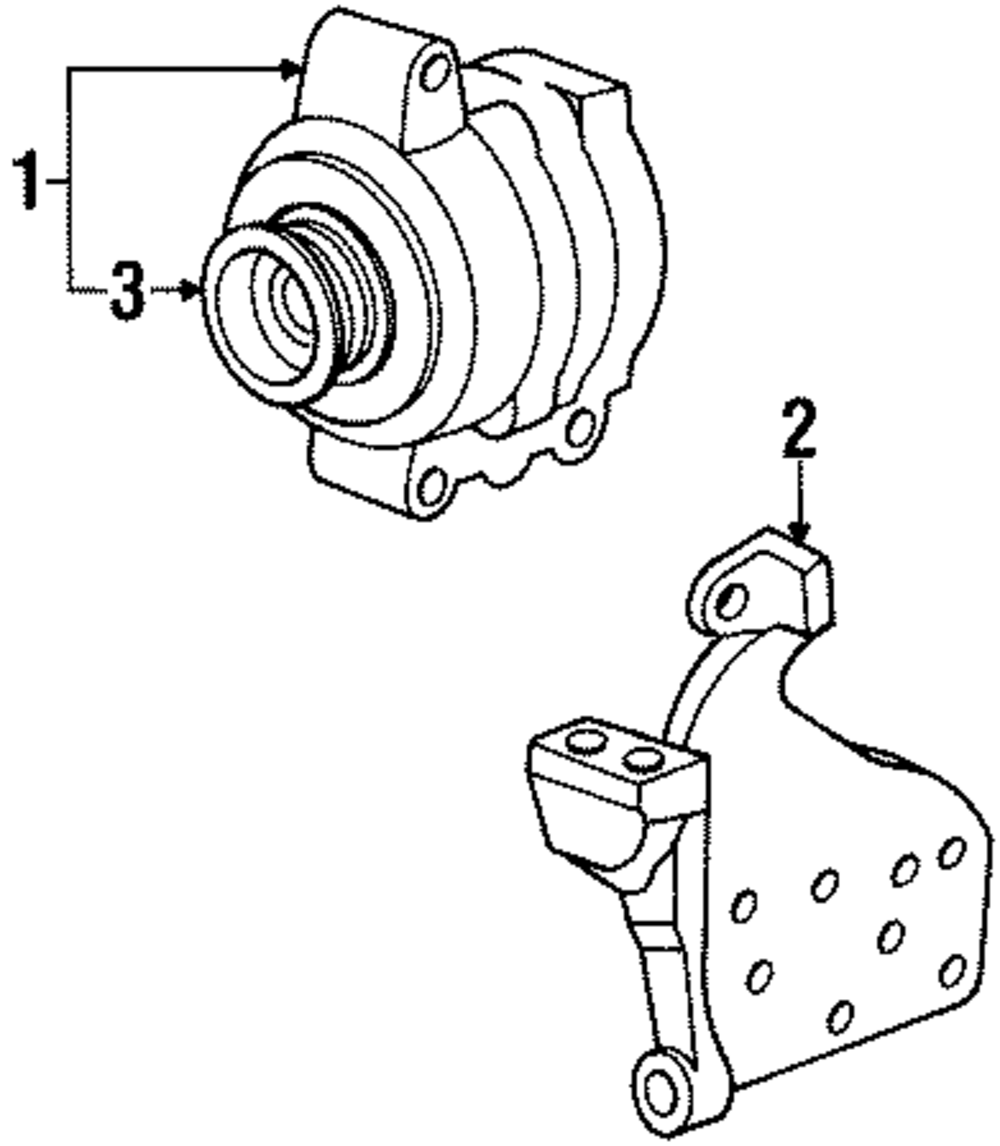 1
3
2