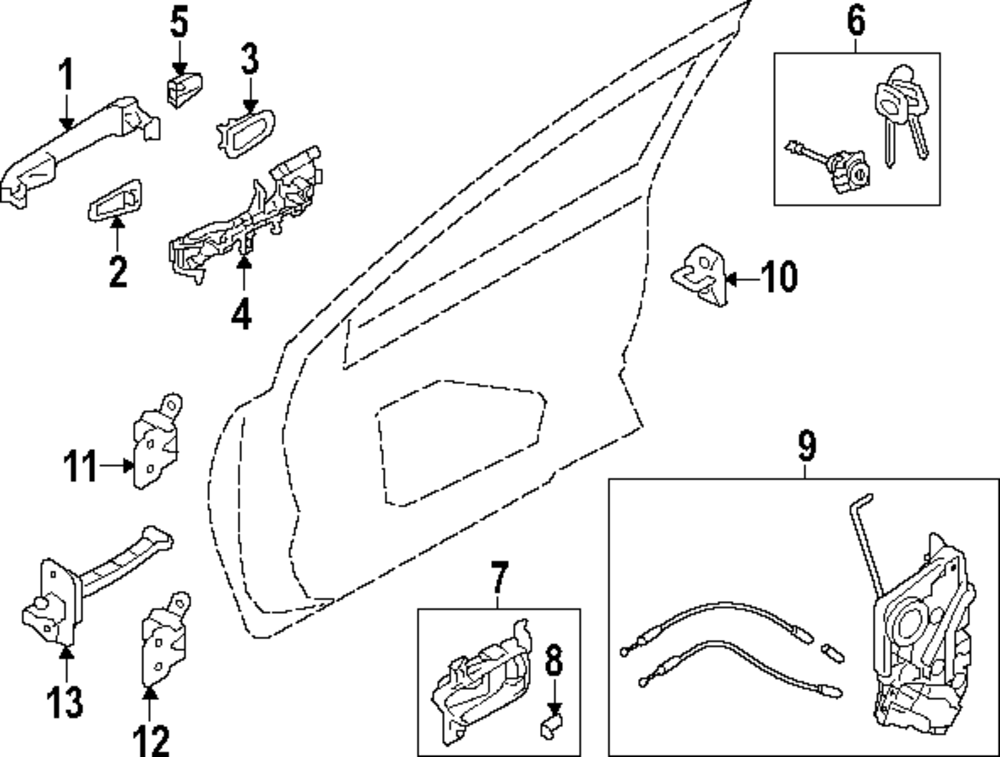 1
5
3
6
2
4
10
11
9
7
8
13
12