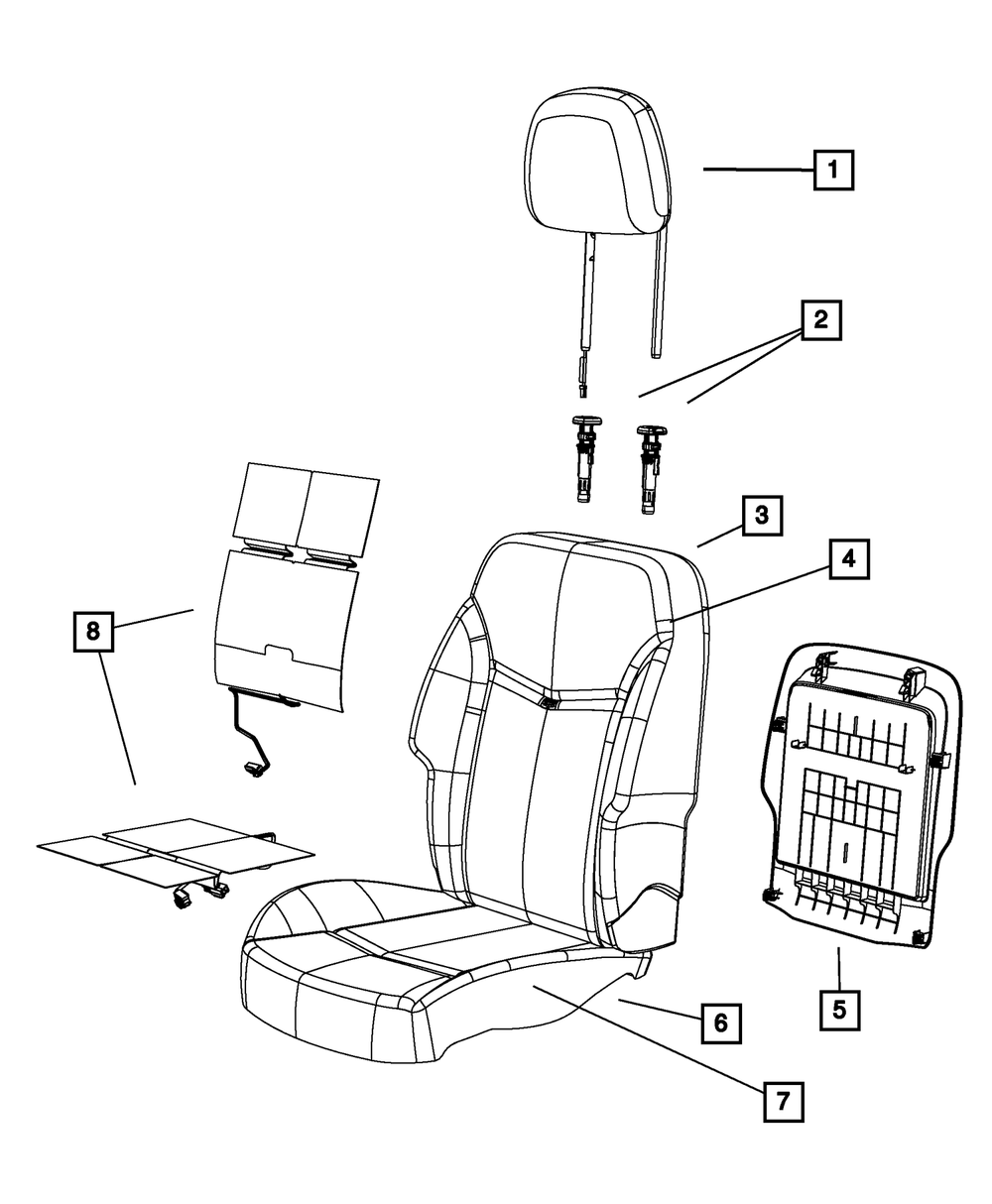 1
2
3
4
8
5
6
7