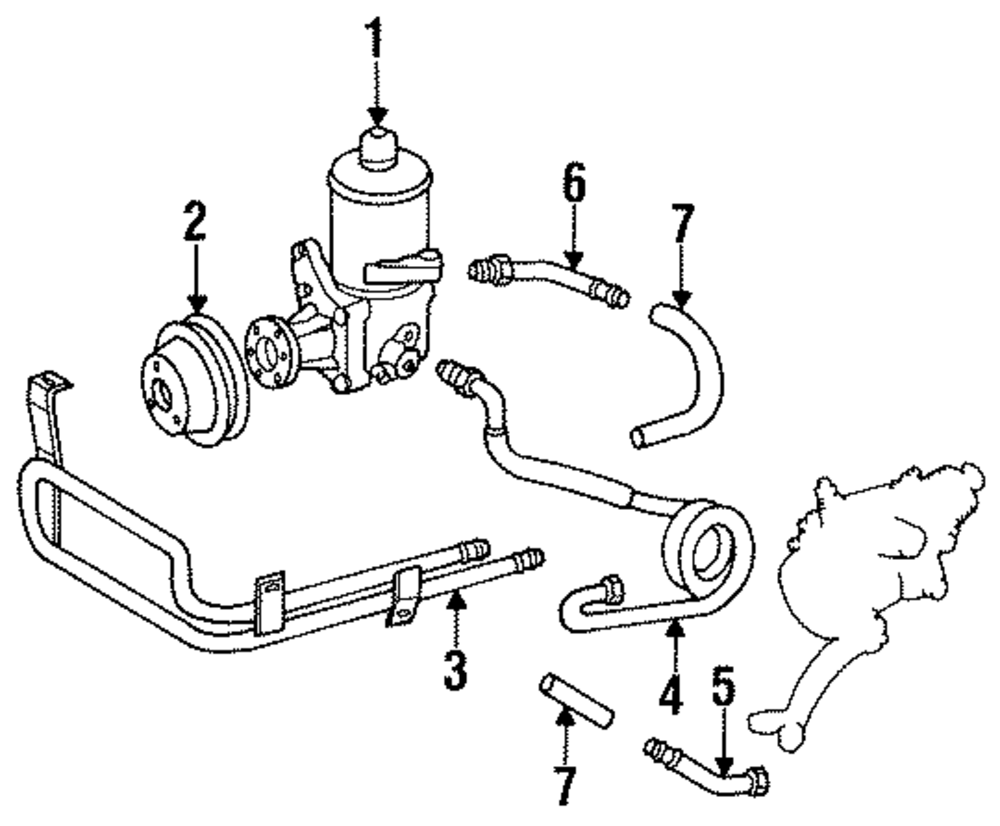 1
2
6
7
3
4
5
7