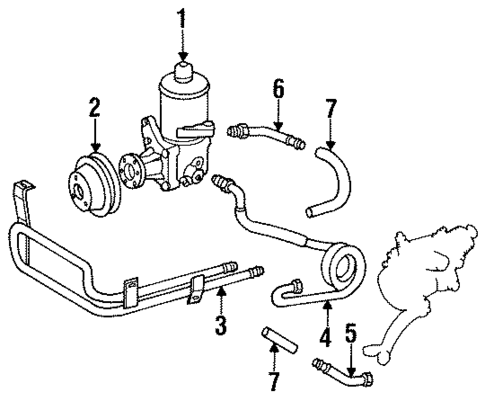 1
2
6
7
3
4
5
7