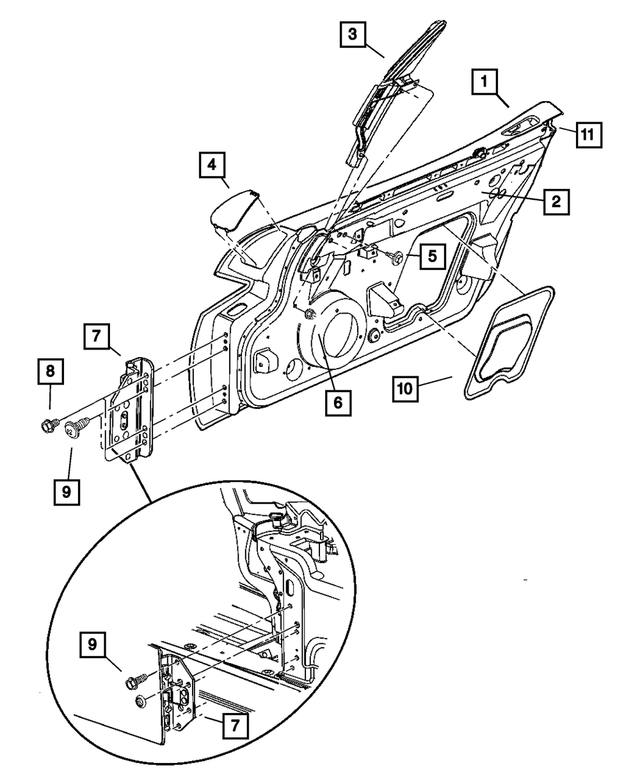 3
1
11
4
2
5
7
8
6
10
9
9
7