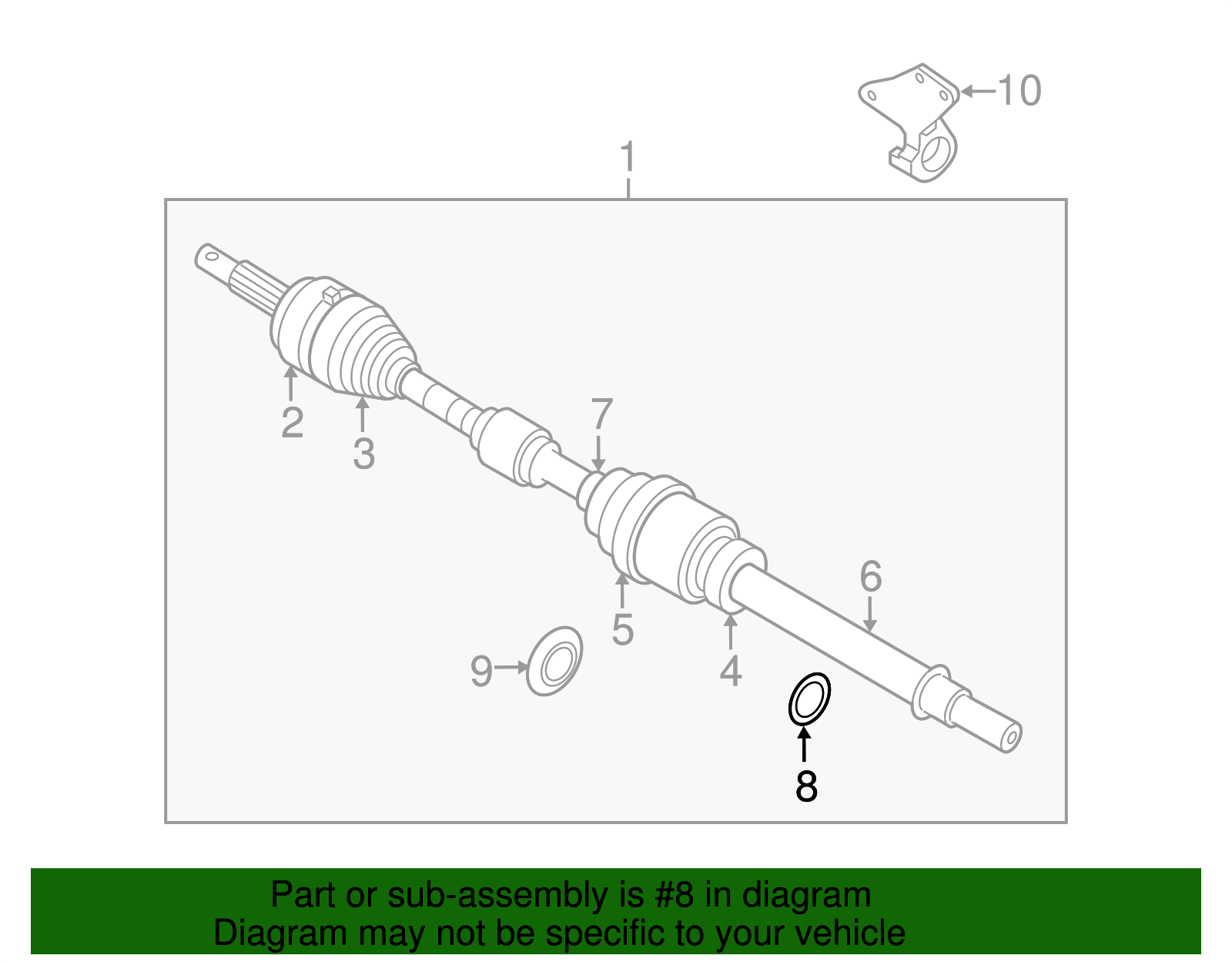 10
1
2
3
7
6
5
4
9
8

Part or sub-assembly is #8 in diagram
Diagram may not be specific to your vehicle