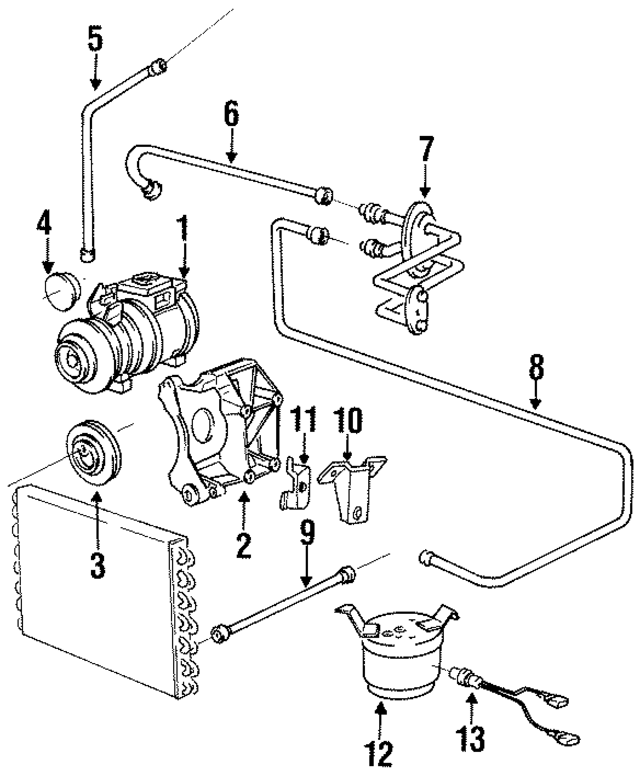 5
6
7
4
1
8
11
10
3
2
9
12
13