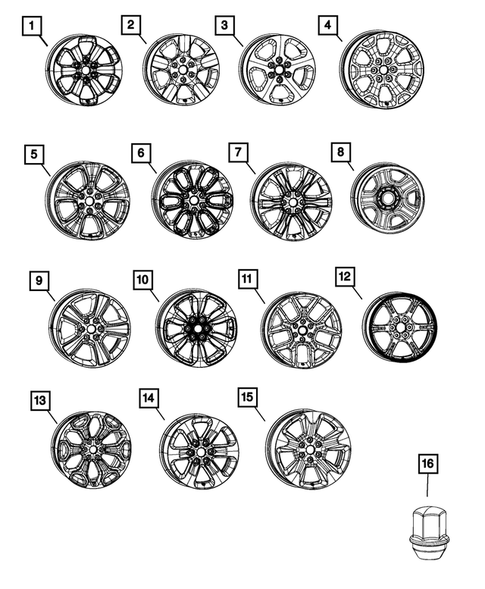 1
2
3
4
5
6
7
8
9
10
11
12
13
14
15
16