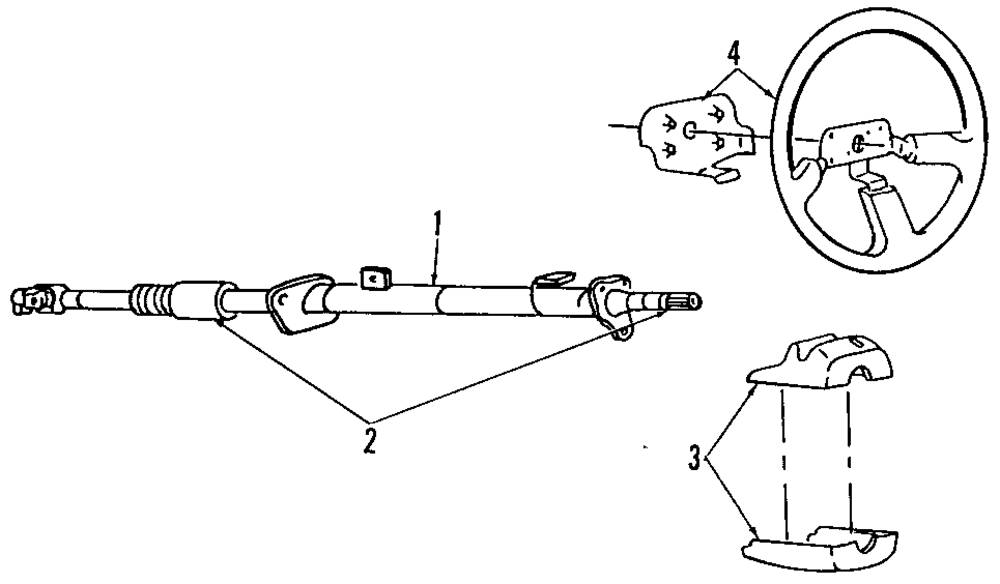 4
1
2
3