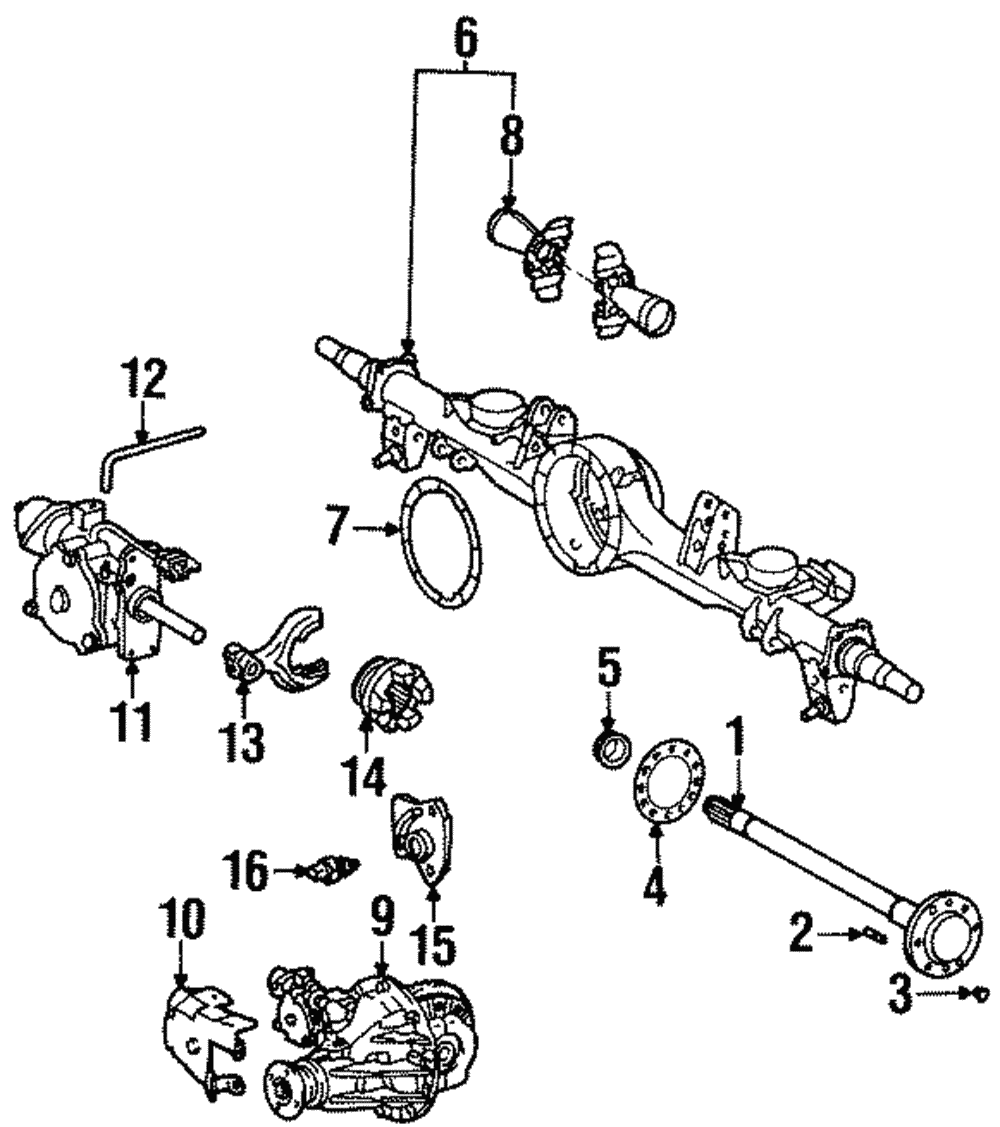 6
8
12
7
11
13
14
5
1
4
16
15
10
9
2
3