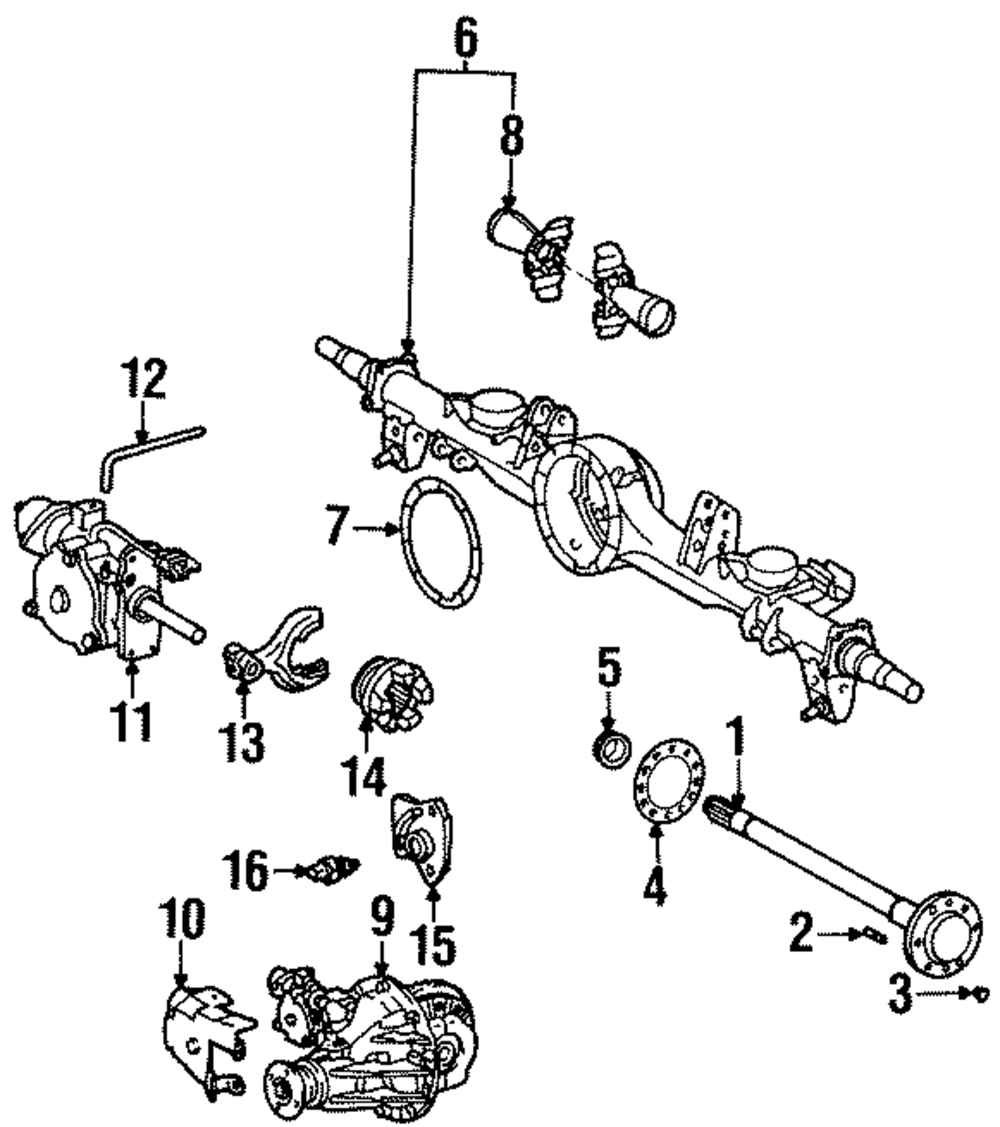 6
8
12
7
11
13
14
5
1
4
16
15
10
9
2
3