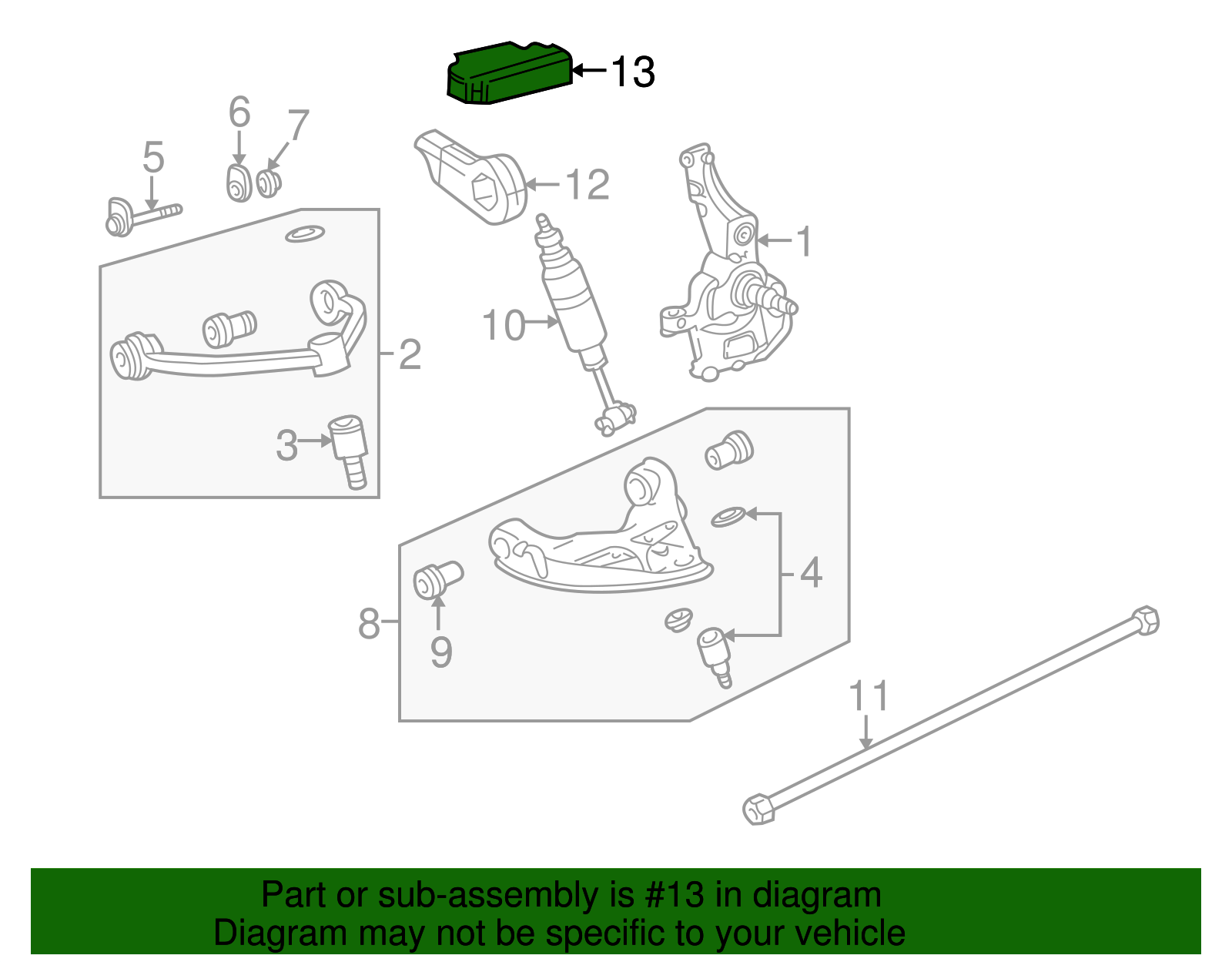 13

6
7
5
12
1
10
2
3
4
8
9
11

Part or sub-assembly is #13 in diagram
Diagram may not be specific to your vehicle