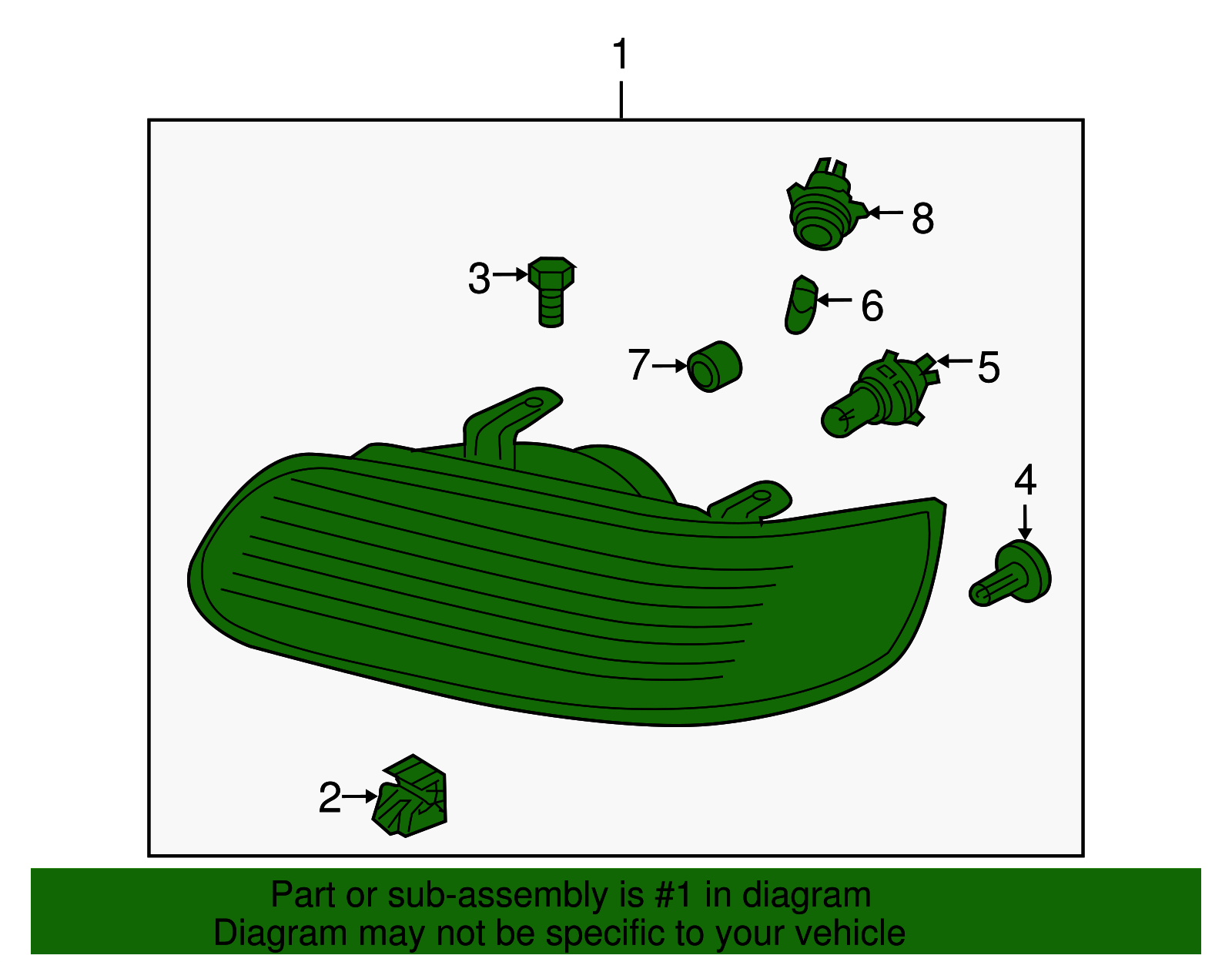 1

8

3

6

7

5

4

2

Part or sub-assembly is #1 in diagram
Diagram may not be specific to your vehicle