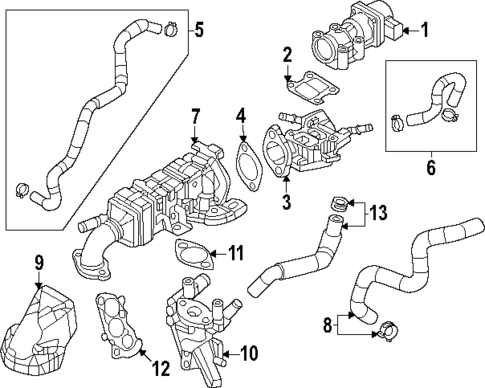 5
1
2
6
7
4
3
13
11
9
8
10
12